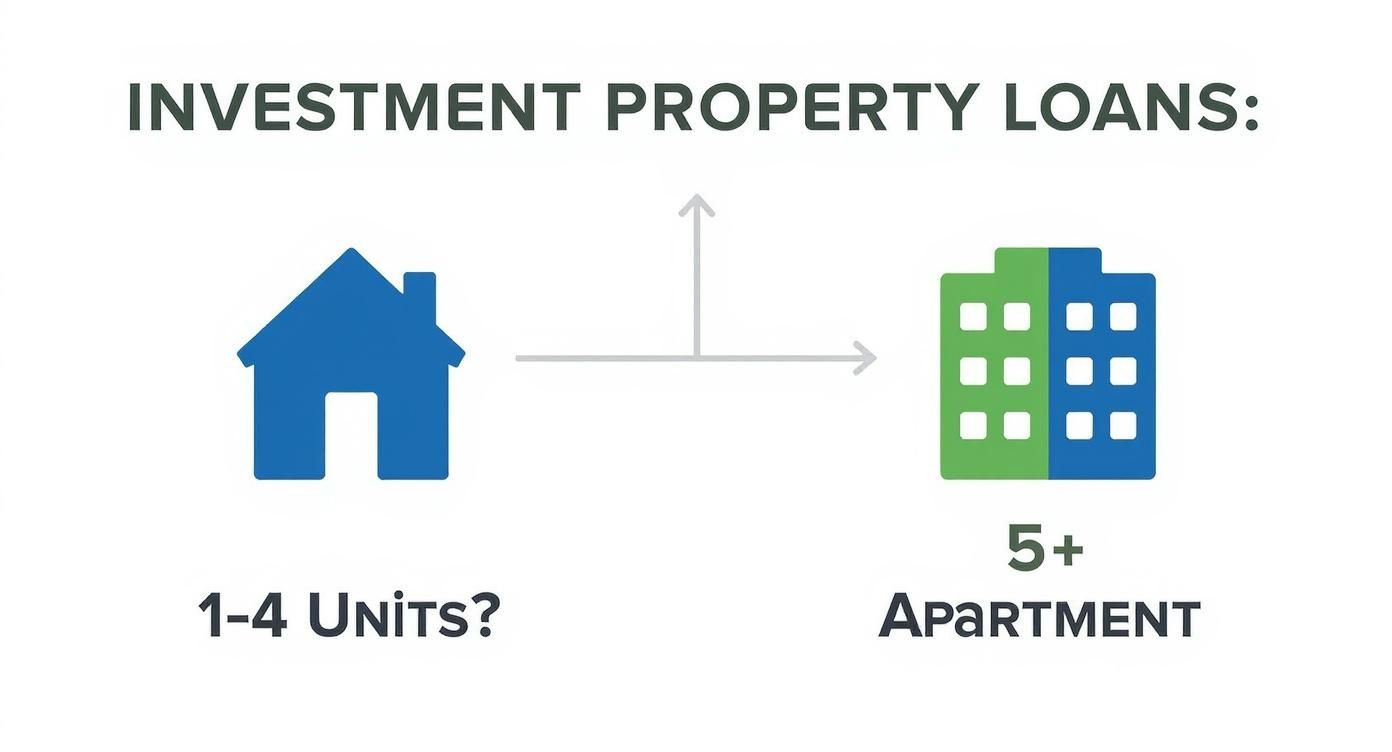 INVESTMENT PROPERTY LOANS:

1-4 UNITS?

5+
APARTMENT