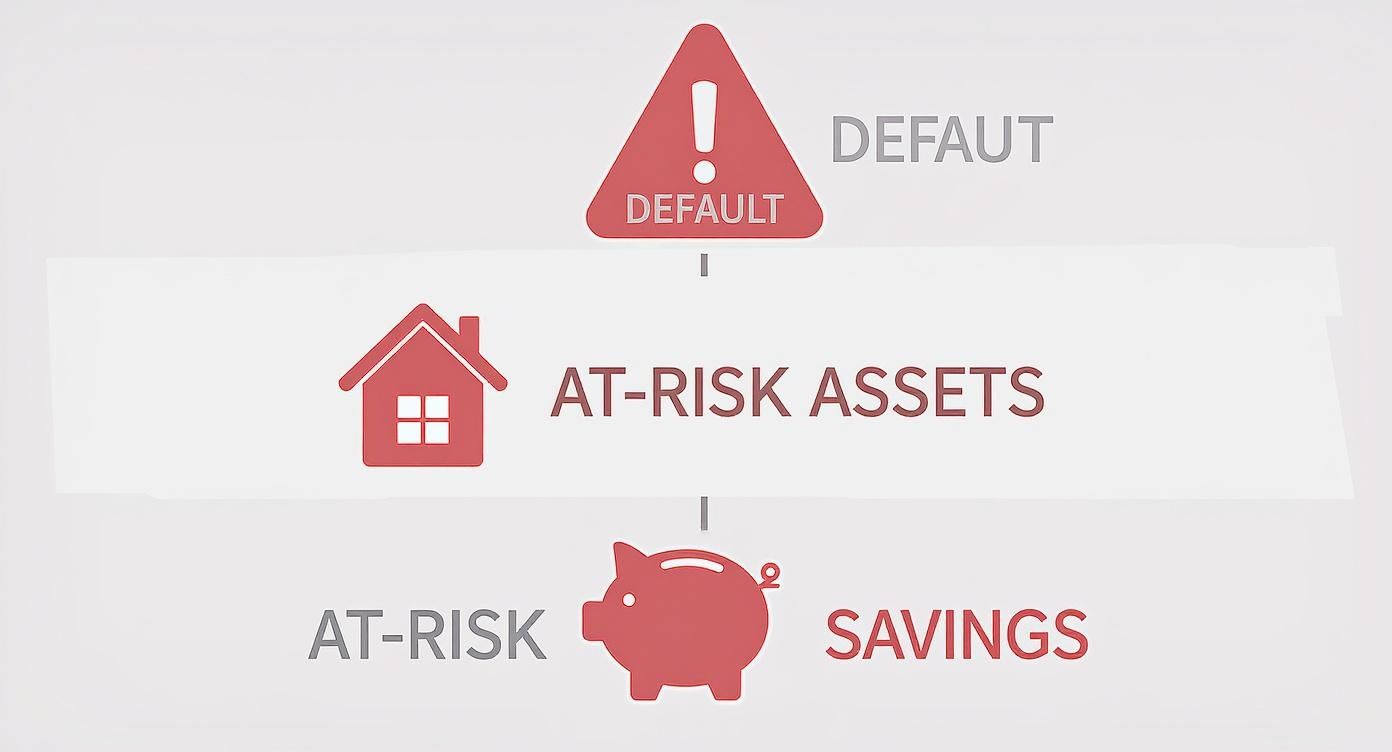 DEFAULT
DEFAUT

AT-RISK ASSETS

AT-RISK SAVINGS