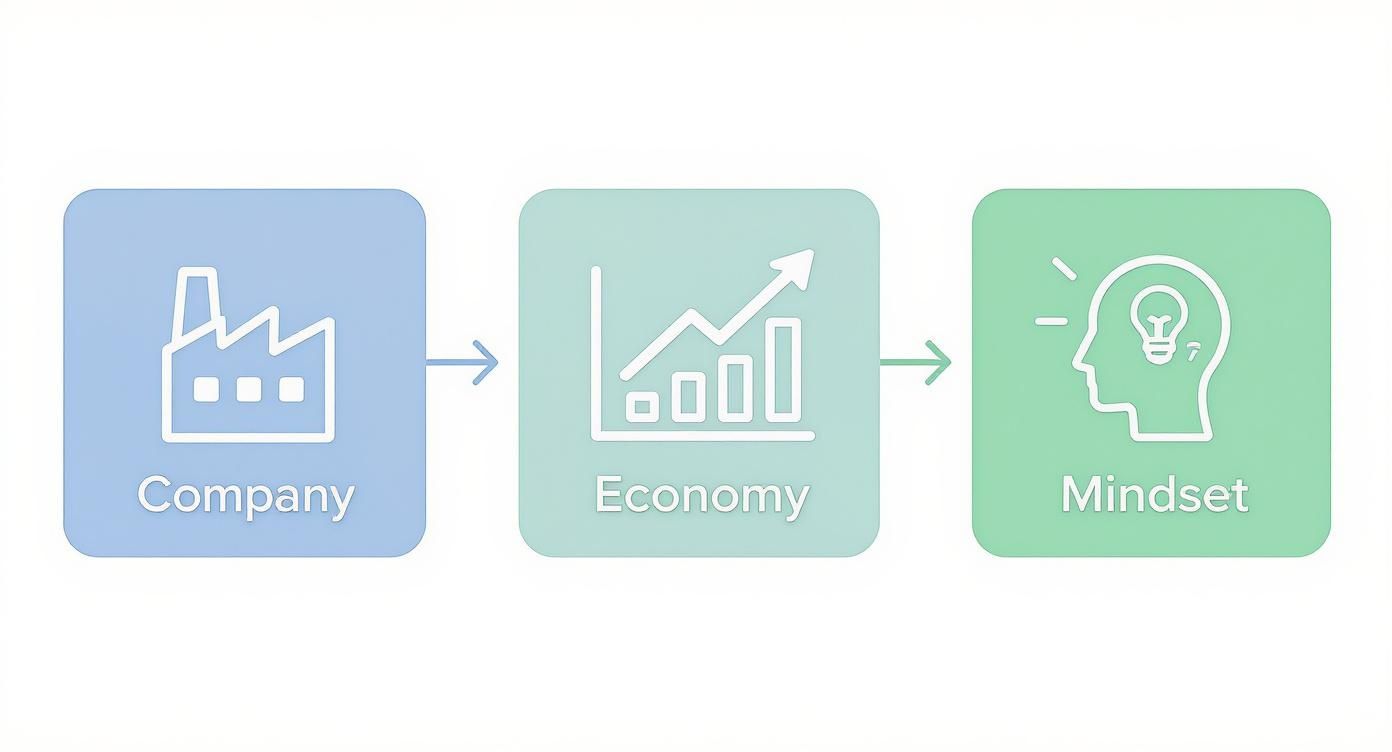 Company

Economy

Mindset