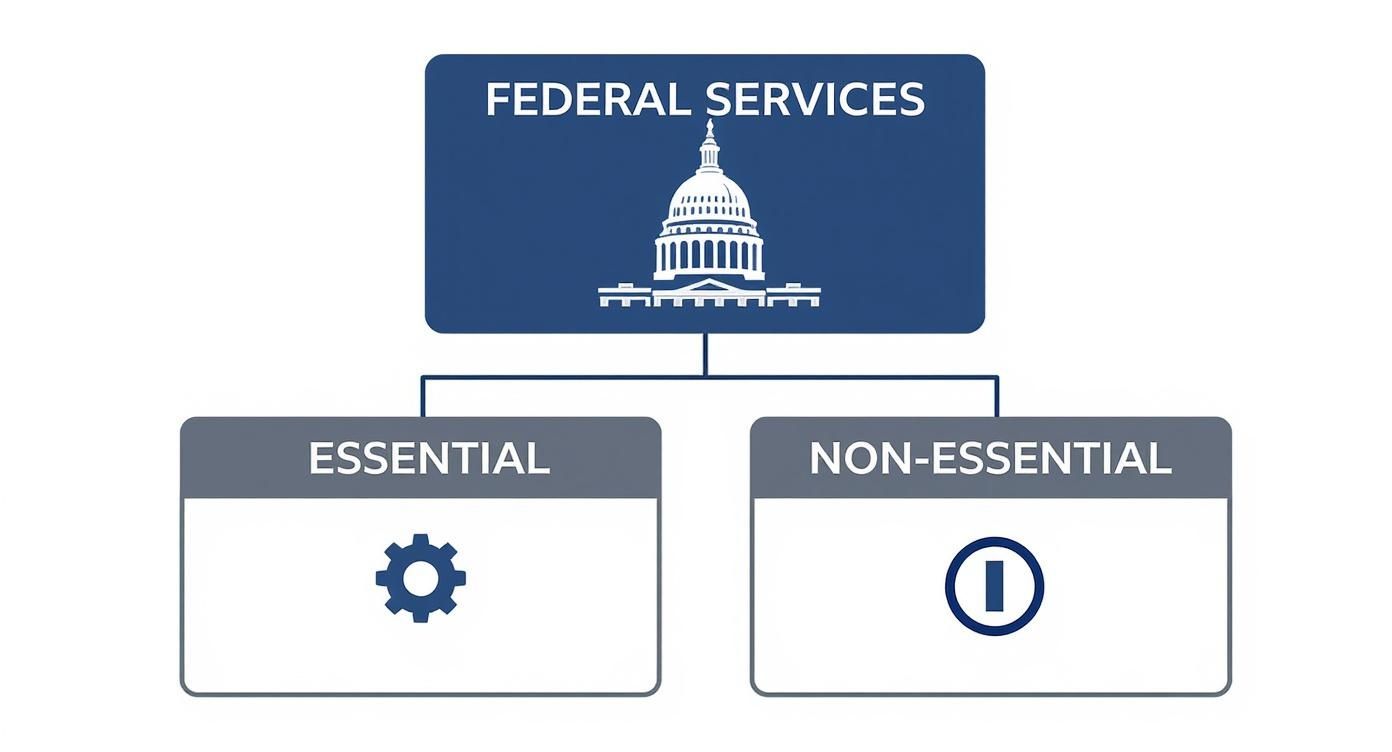 FEDERAL SERVICES

ESSENTIAL

NON-ESSENTIAL