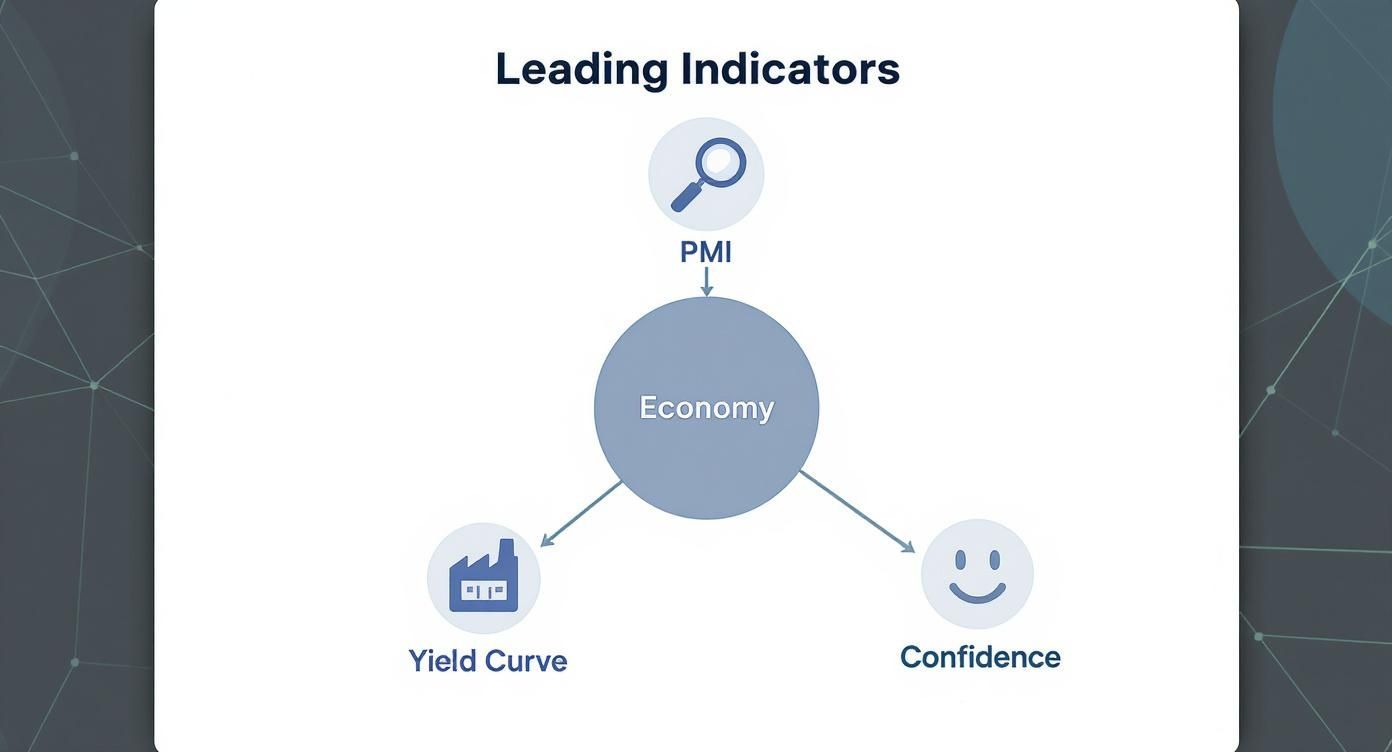 Leading Indicators

PMI

Economy

Yield Curve

Confidence