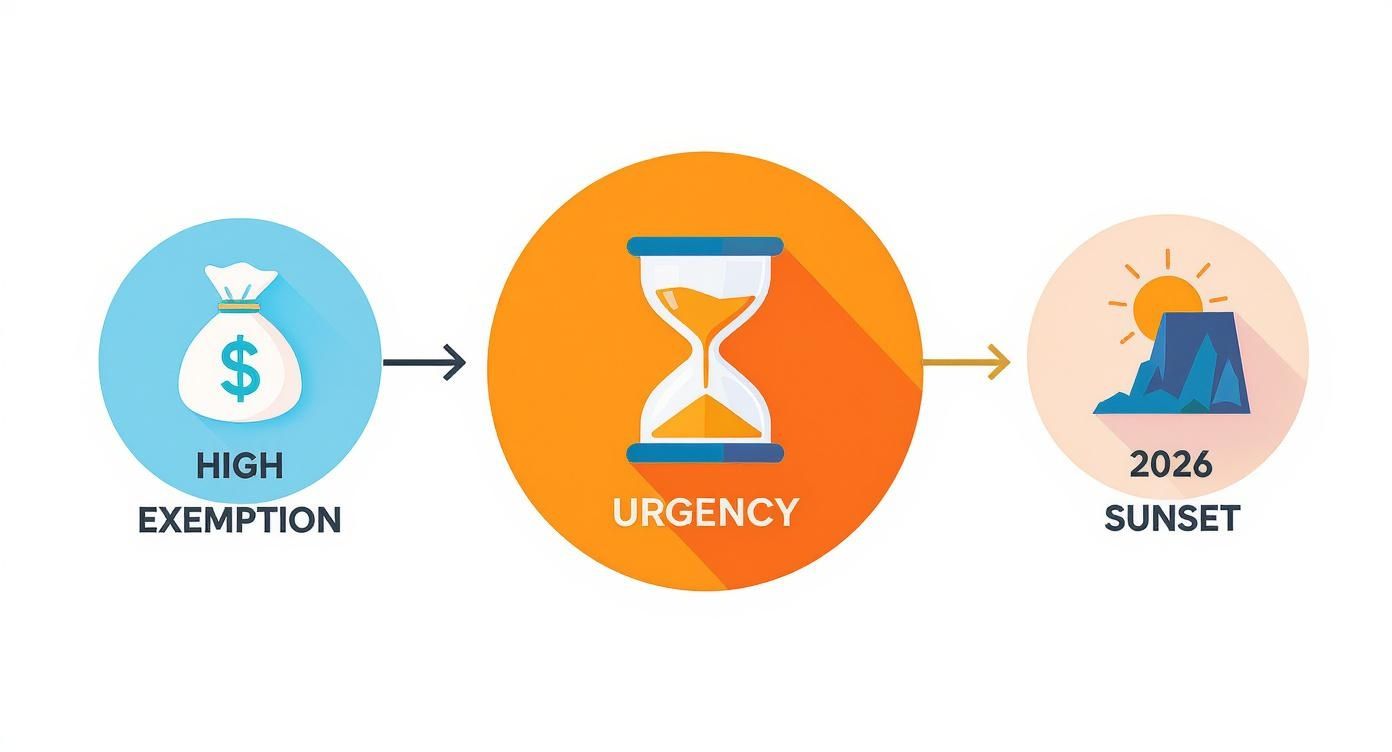 $

HIGH EXEMPTION

URGENCY

2026 SUNSET