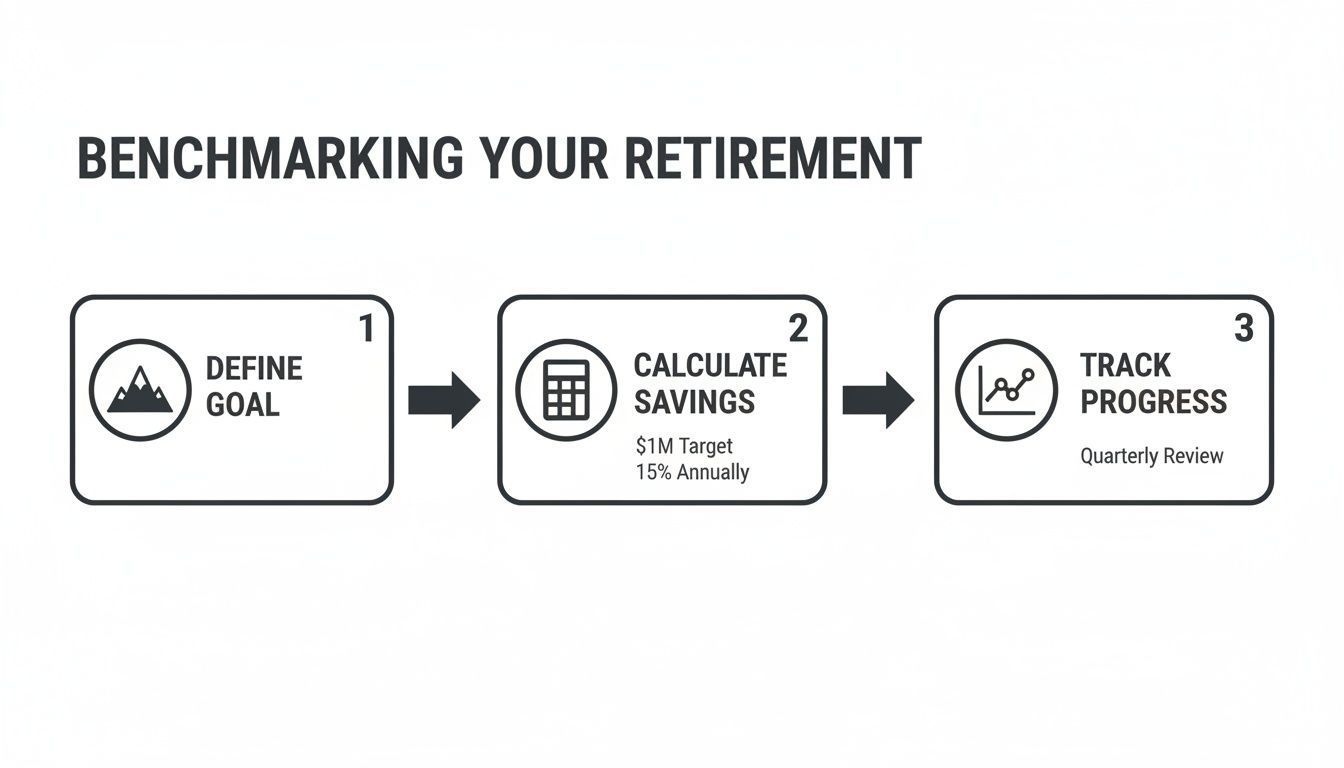 BENCHMARKING YOUR RETIREMENT

1
DEFINE GOAL

2
CALCULATE SAVINGS
\$1M Target
15% Annually

3
TRACK PROGRESS
Quarterly Review