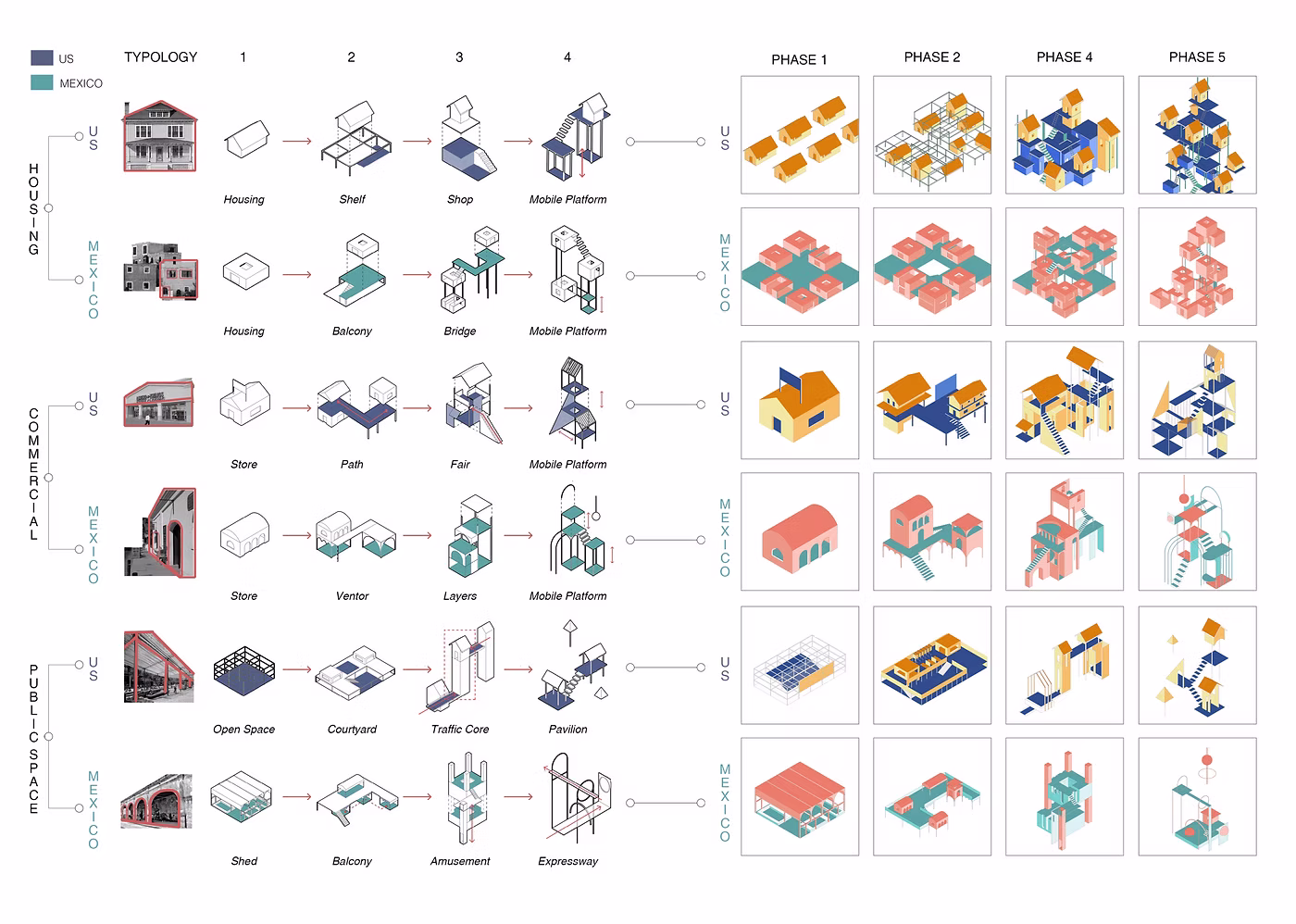 US
MEXICO

TYPOLOGY 1 2 3 4

PHASE 1 PHASE 2 PHASE 4 PHASE 5

HOUSING

US
Housing Shelf Shop Mobile Platform
US

MEXICO
Housing Balcony Bridge Mobile Platform
MEXICO

COMMERCIAL

US
Store Path Fair Mobile Platform
US

MEXICO
Store Ventor Layers Mobile Platform
MEXICO

PUBLIC SPACE

US
Open Space Courtyard Traffic Core Pavilion
US

MEXICO
Shed Balcony Amusement Expressway
MEXICO