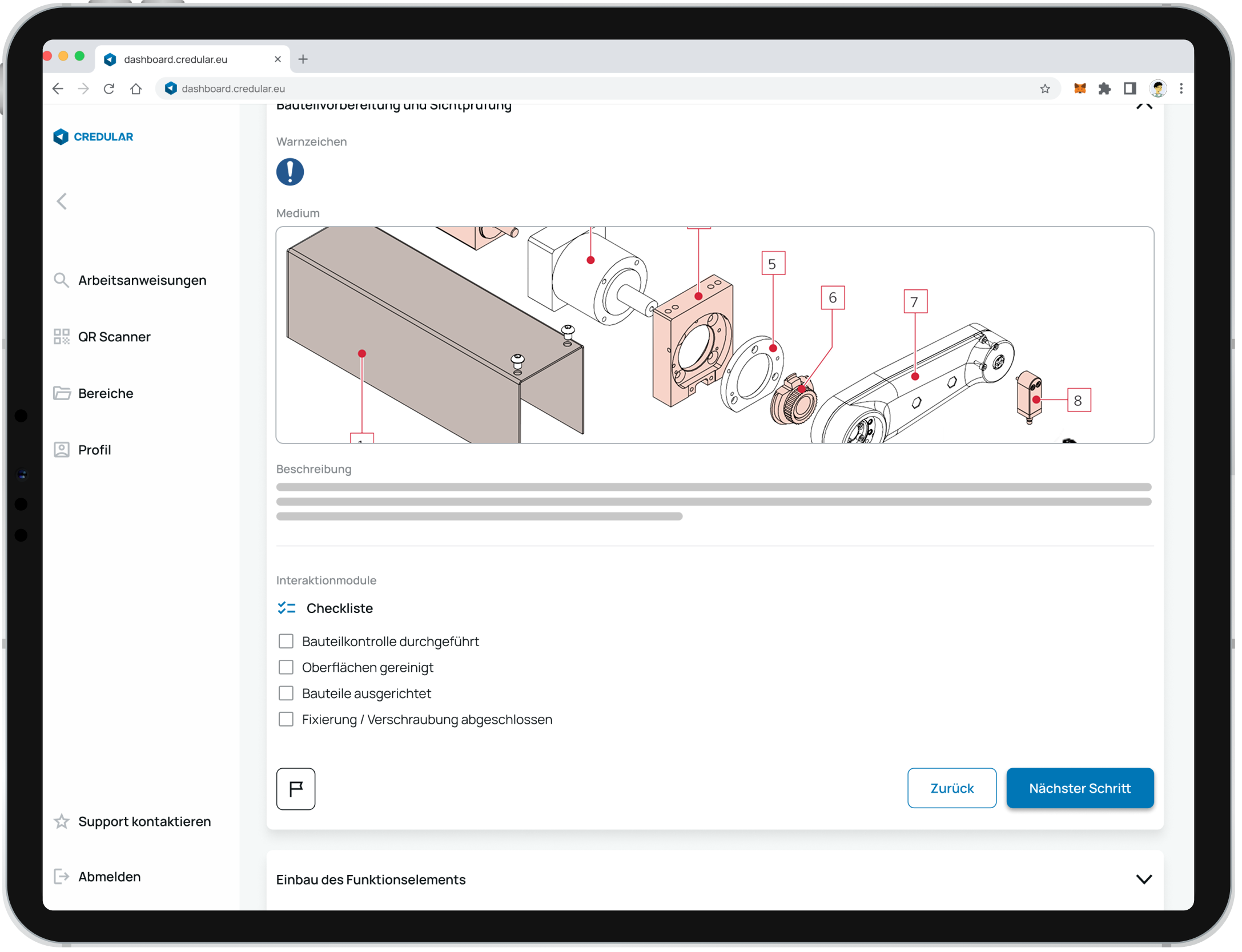 dashboard.credular.eu

dashboard.credular.eu

CREDULAR

Arbeitsanweisungen

QR Scanner

Bereiche

Profil

Support kontaktieren

Abmelden

Bauteilvorbereitung und Sichtprüfung

Warnzeichen

Medium

5

6

7

8

Beschreibung

Interaktionmodule

Checkliste

Bauteilkontrolle durchgeführt

Oberflächen gereinigt

Bauteile ausgerichtet

Fixierung / Verschraubung abgeschlossen

Zurück

Nächster Schritt

Einbau des Funktionselements