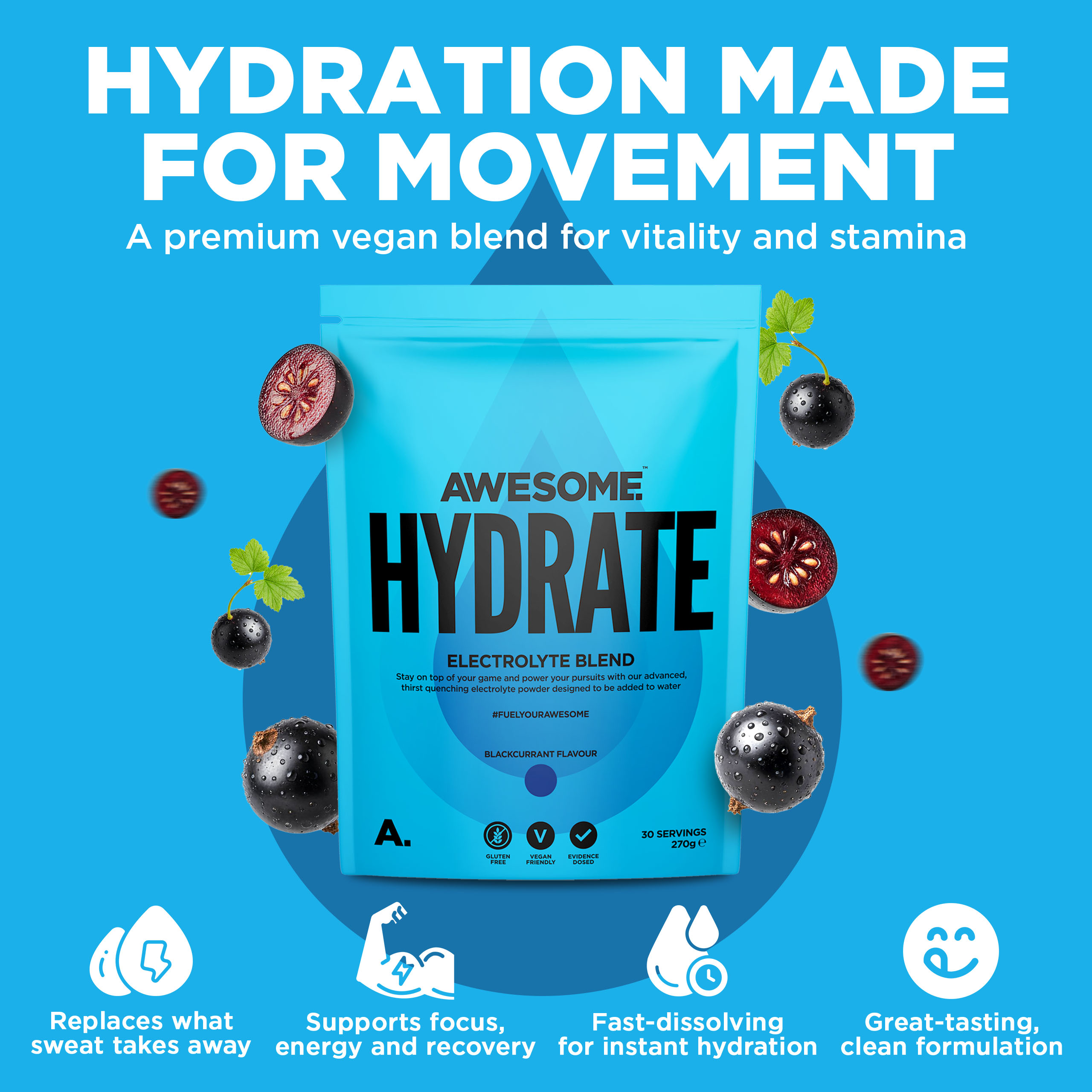 HYDRATION MADE FOR MOVEMENT

A premium vegan blend for vitality and stamina

AWESOME.™

HYDRATE

ELECTROLYTE BLEND

Stay on top of your game and power your pursuits with our advanced, thirst quenching electrolyte powder designed to be added to water

#FUELYOURAWESOME

BLACKCURRANT FLAVOUR

A.

GLUTEN FREE

V

VEGAN FRIENDLY

EVIDENCE DOSED

30 SERVINGS
270g ℮

Replaces what sweat takes away

Supports focus, energy and recovery

Fast-dissolving for instant hydration

Great-tasting, clean formulation