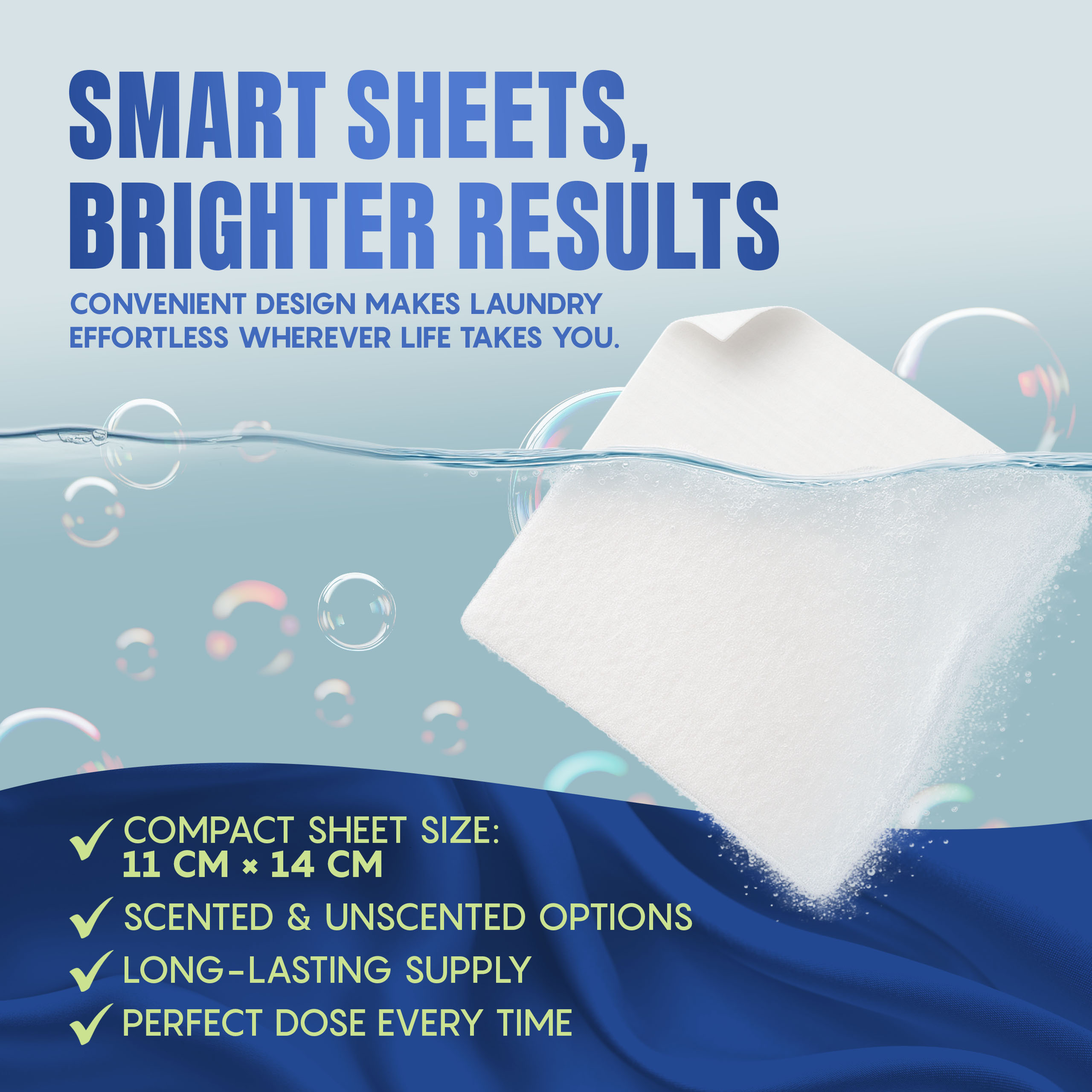 SMART SHEETS, BRIGHTER RESULTS

CONVENIENT DESIGN MAKES LAUNDRY EFFORTLESS WHEREVER LIFE TAKES YOU.

✓ COMPACT SHEET SIZE: 11 CM × 14 CM

✓ SCENTED & UNSCENTED OPTIONS

✓ LONG-LASTING SUPPLY

✓ PERFECT DOSE EVERY TIME