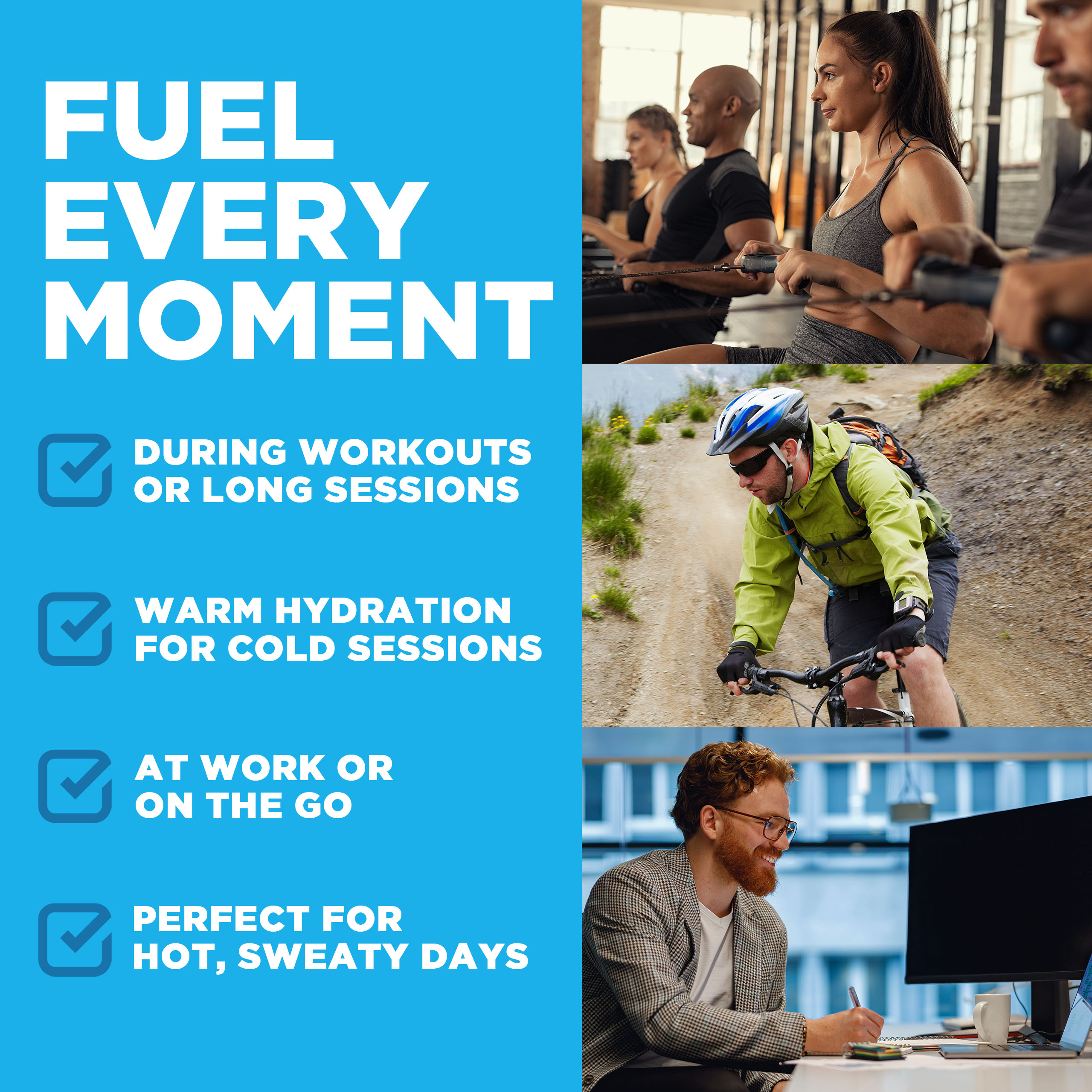 FUEL EVERY MOMENT

DURING WORKOUTS OR LONG SESSIONS

WARM HYDRATION FOR COLD SESSIONS

AT WORK OR ON THE GO

PERFECT FOR HOT, SWEATY DAYS