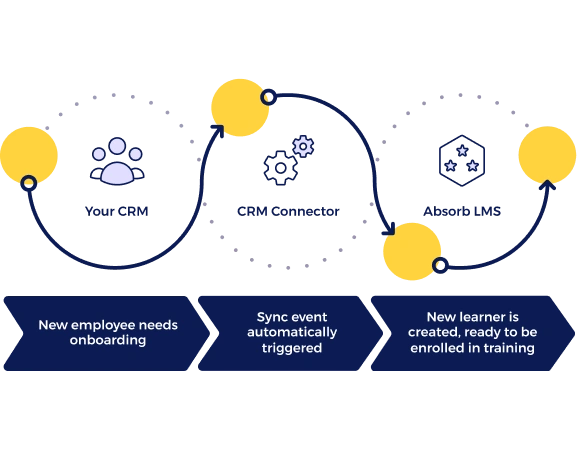 Your CRM

CRM Connector

Absorb LMS

New employee needs onboarding

Sync event automatically triggered

New learner is created, ready to be enrolled in training