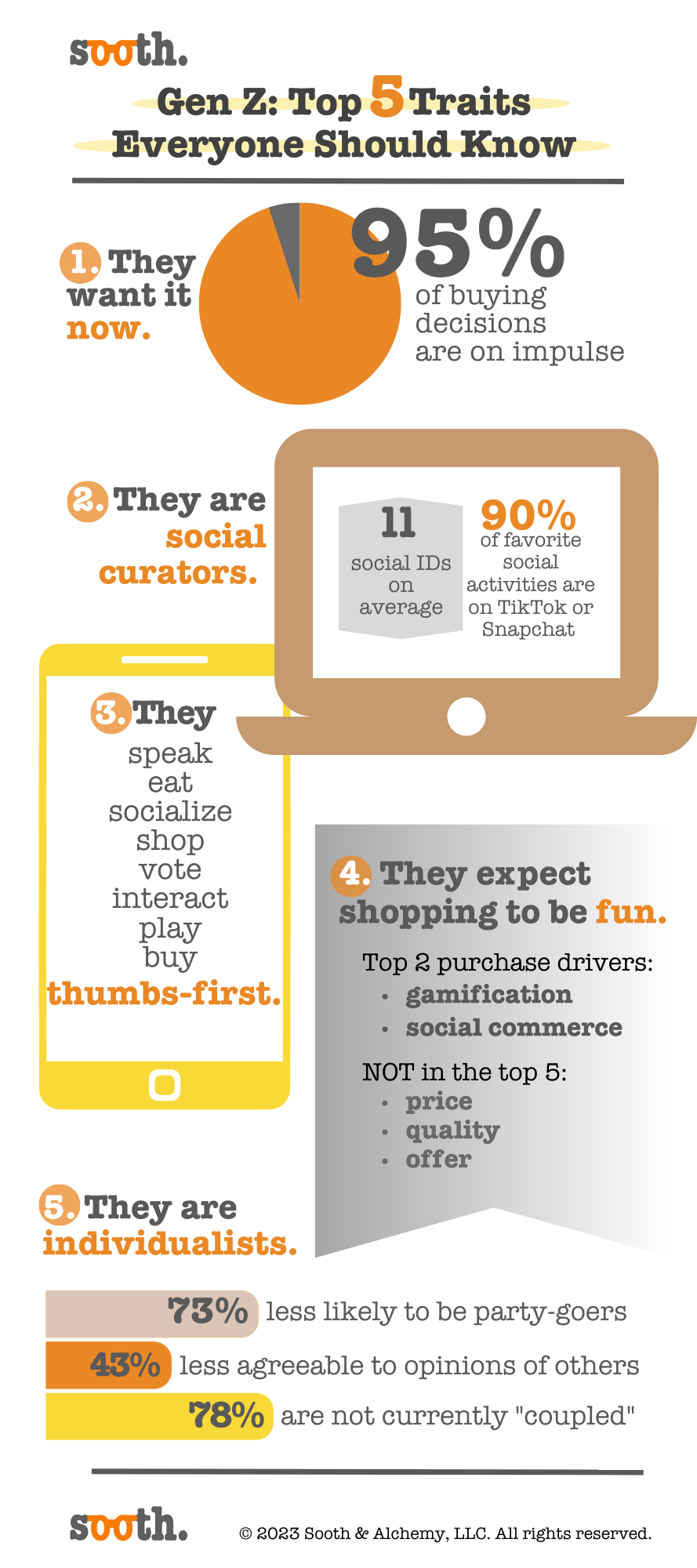 sooth.

Gen Z: Top 5 Traits Everyone Should Know

1. They want it now.

95% of buying decisions are on impulse

2. They are social curators.

11 social IDs on average

90% of favorite social activities are on TikTok or Snapchat

3. They speak eat socialize shop vote interact play buy thumbs-first.

4. They expect shopping to be fun.

Top 2 purchase drivers:
• gamification
• social commerce

NOT in the top 5:
• price
• quality
• offer

5. They are individualists.

73% less likely to be party-goers
43% less agreeable to opinions of others
78% are not currently "coupled"

sooth.

© 2023 Sooth & Alchemy, LLC. All rights reserved.