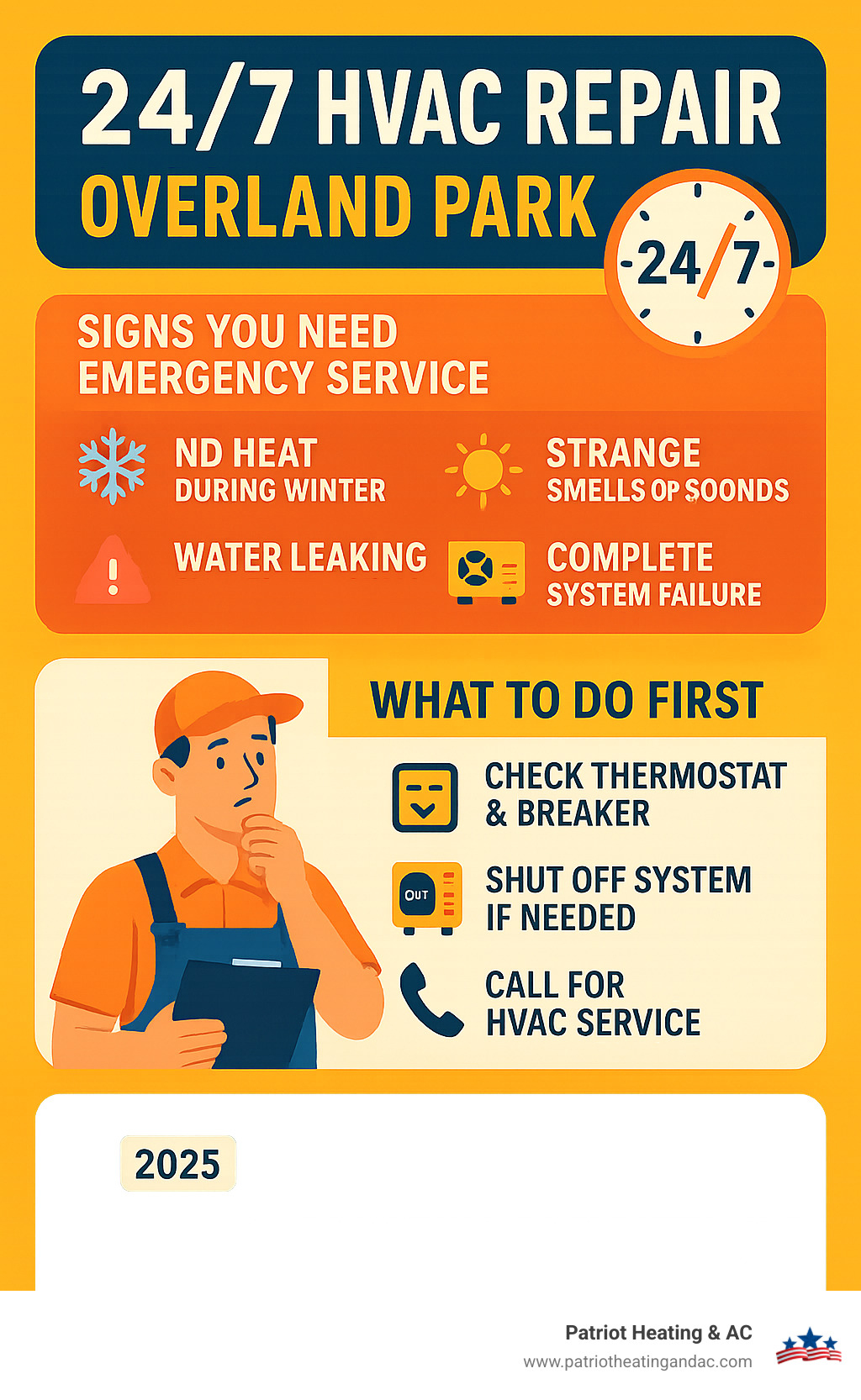 24/7 HVAC REPAIR
OVERLAND PARK

24/7

SIGNS YOU NEED EMERGENCY SERVICE

ND HEAT DURING WINTER

STRANGE SMELLS OP SOONDS

WATER LEAKING

COMPLETE SYSTEM FAILURE

WHAT TO DO FIRST

CHECK THERMOSTAT & BREAKER

OUT

SHUT OFF SYSTEM IF NEEDED

CALL FOR HVAC SERVICE

2025

Patriot Heating & AC
www.patriotheatingandac.com