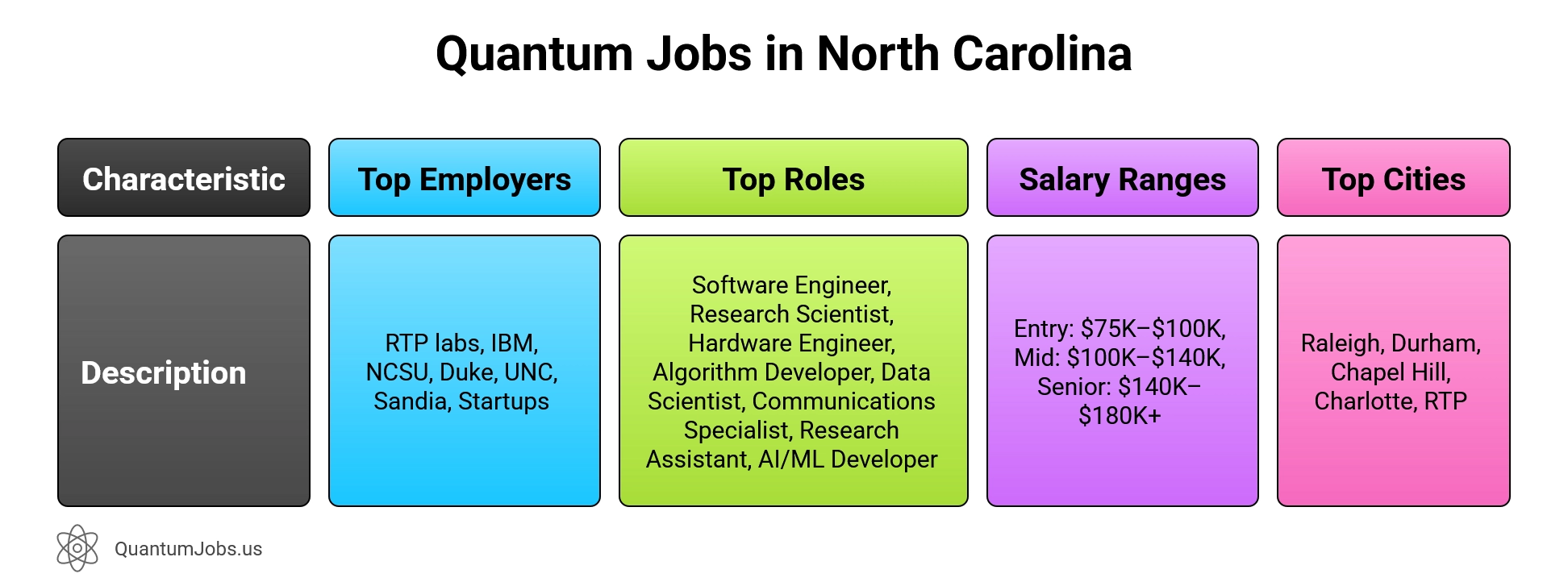 Quantum Jobs in North Carolina

| Characteristic | Top Employers | Top Roles | Salary Ranges | Top Cities |
|---|---|---|---|---|
| Description | RTP labs, IBM, NCSU, Duke, UNC, Sandia, Startups | Software Engineer, Research Scientist, Hardware Engineer, Algorithm Developer, Data Scientist, Communications Specialist, Research Assistant, AI/ML Developer | Entry: \$75K–\$100K, Mid: \$100K–\$140K, Senior: \$140K–\$180K+ | Raleigh, Durham, Chapel Hill, Charlotte, RTP |

QuantumJobs.us