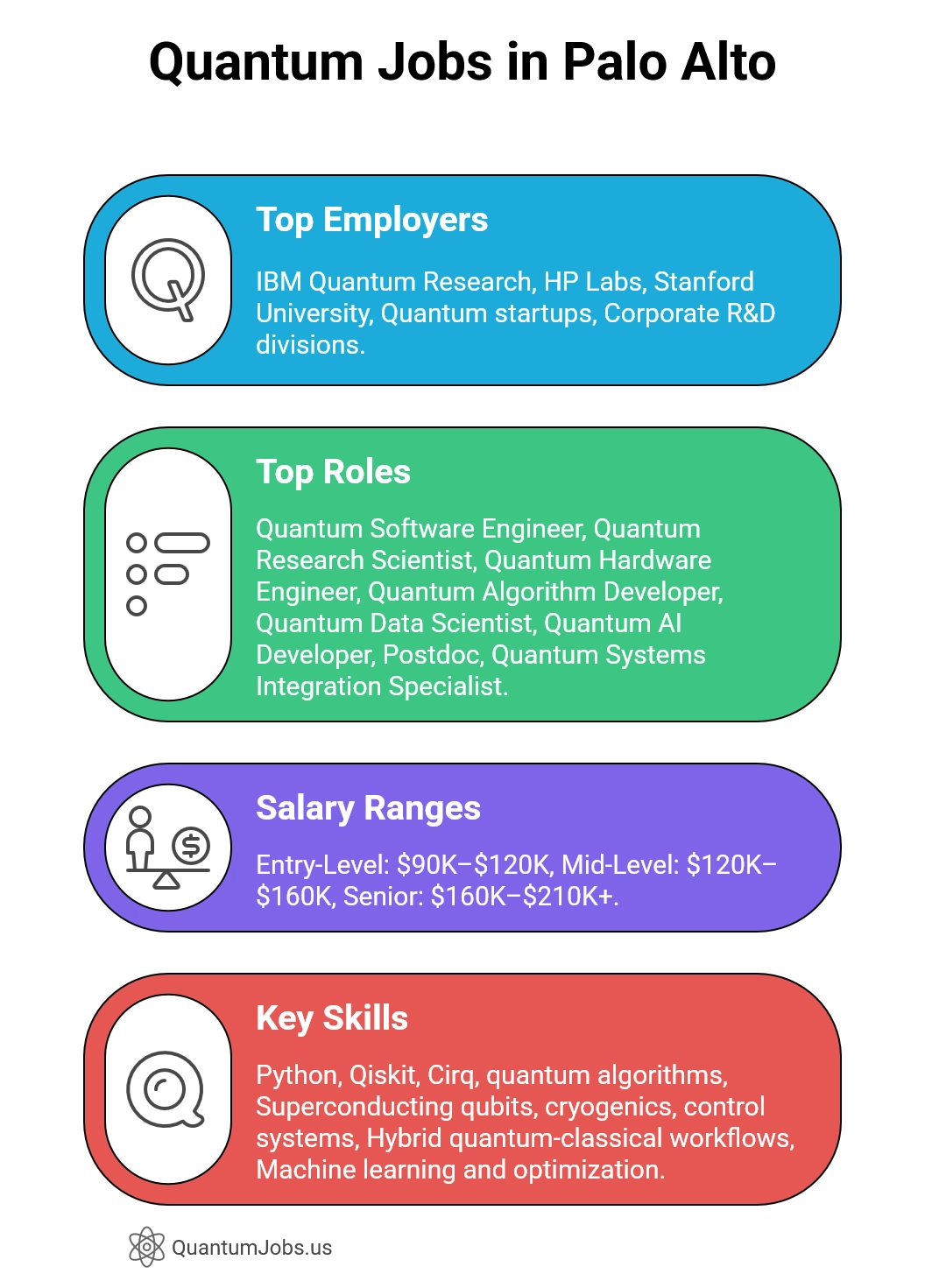 Quantum Jobs in Palo Alto

Top Employers

IBM Quantum Research, HP Labs, Stanford University, Quantum startups, Corporate R&D divisions.

Top Roles

Quantum Software Engineer, Quantum Research Scientist, Quantum Hardware Engineer, Quantum Algorithm Developer, Quantum Data Scientist, Quantum AI Developer, Postdoc, Quantum Systems Integration Specialist.

Salary Ranges

Entry-Level: \$90K–\$120K, Mid-Level: \$120K–\$160K, Senior: \$160K–\$210K+.

Key Skills

Python, Qiskit, Cirq, quantum algorithms, Superconducting qubits, cryogenics, control systems, Hybrid quantum-classical workflows, Machine learning and optimization.

QuantumJobs.us