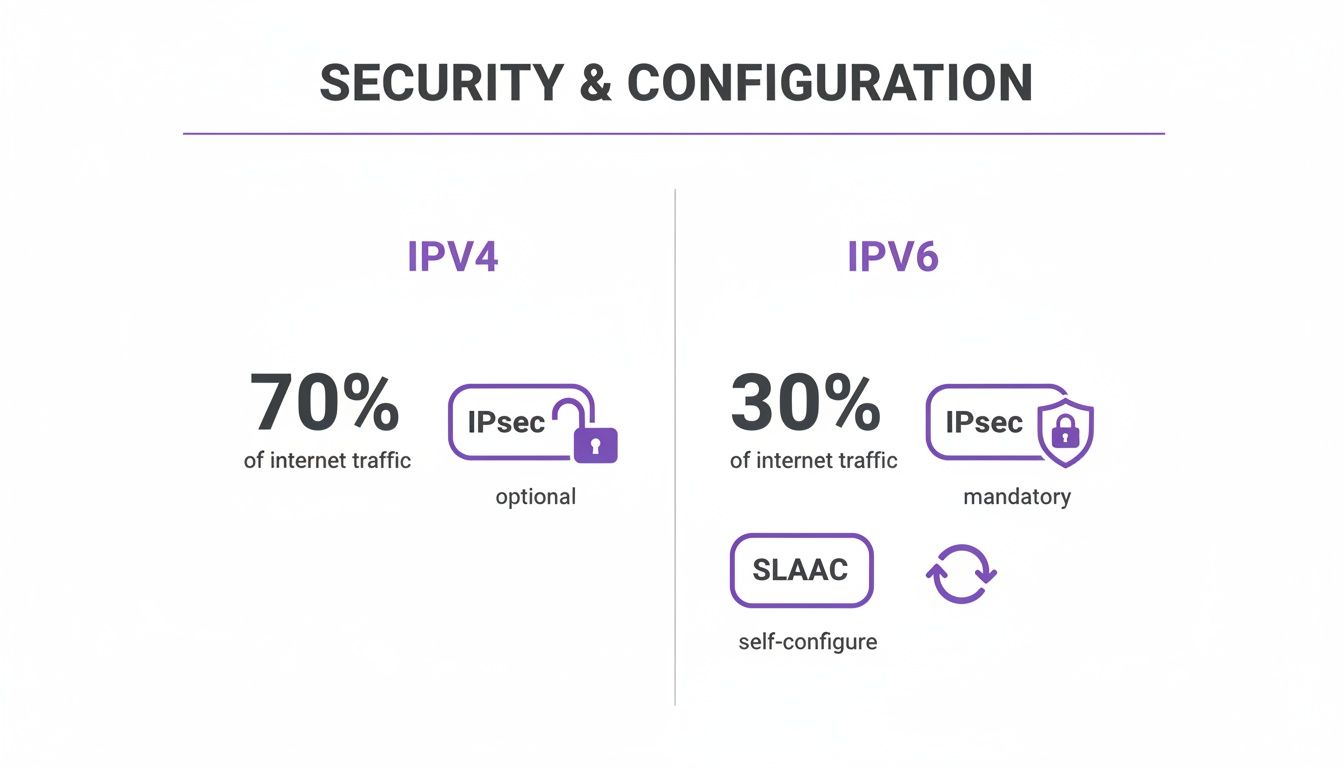 SECURITY & CONFIGURATION

IPV4

70%
of internet traffic

IPsec
optional

IPV6

30%
of internet traffic

IPsec
mandatory

SLAAC
self-configure