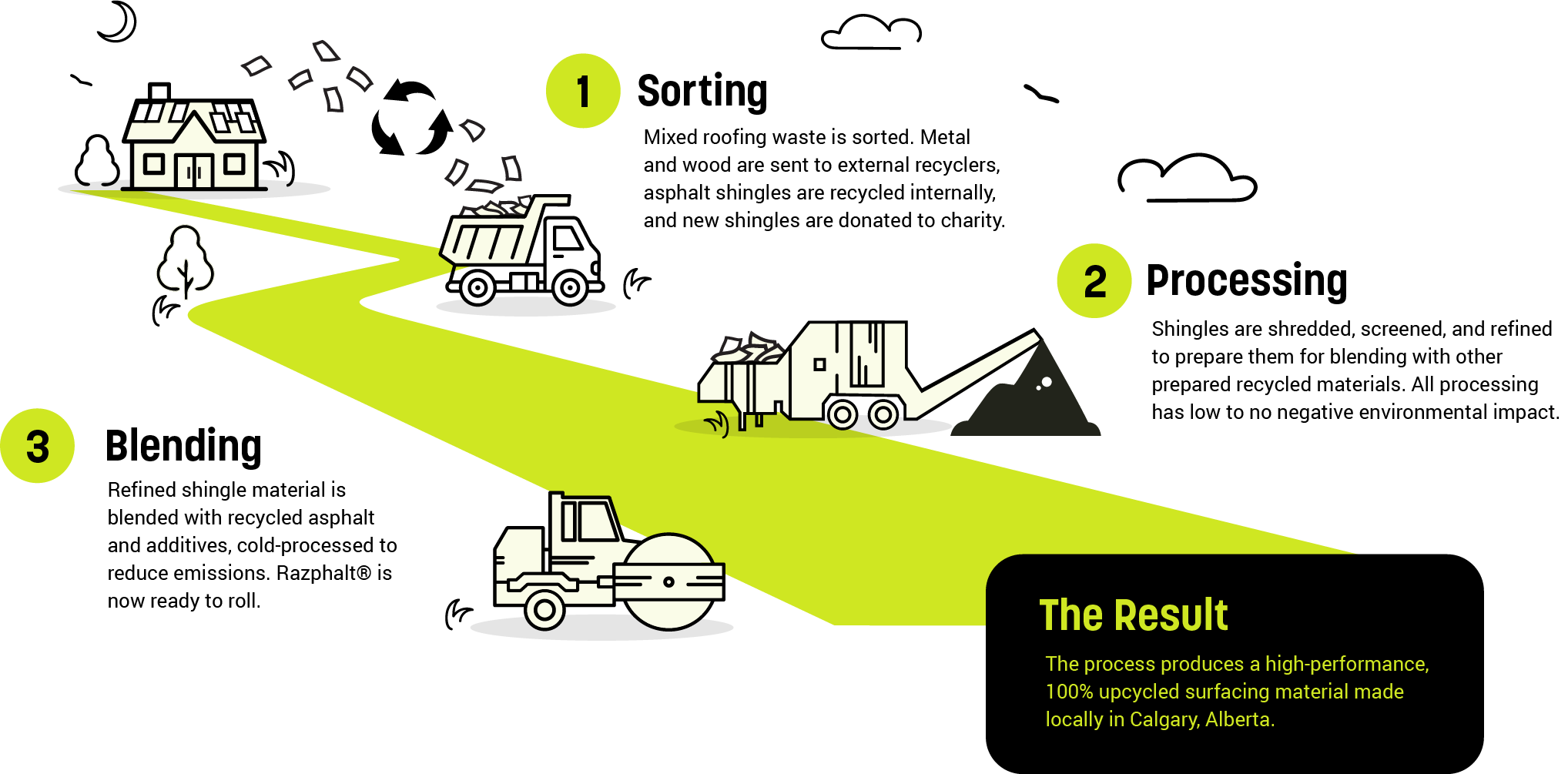 1 Sorting

Mixed roofing waste is sorted. Metal and wood are sent to external recyclers, asphalt shingles are recycled internally, and new shingles are donated to charity.

2 Processing

Shingles are shredded, screened, and refined to prepare them for blending with other prepared recycled materials. All processing has low to no negative environmental impact.

3 Blending

Refined shingle material is blended with recycled asphalt and additives, cold-processed to reduce emissions. Razphalt® is now ready to roll.

The Result

The process produces a high-performance, 100% upcycled surfacing material made locally in Calgary, Alberta.