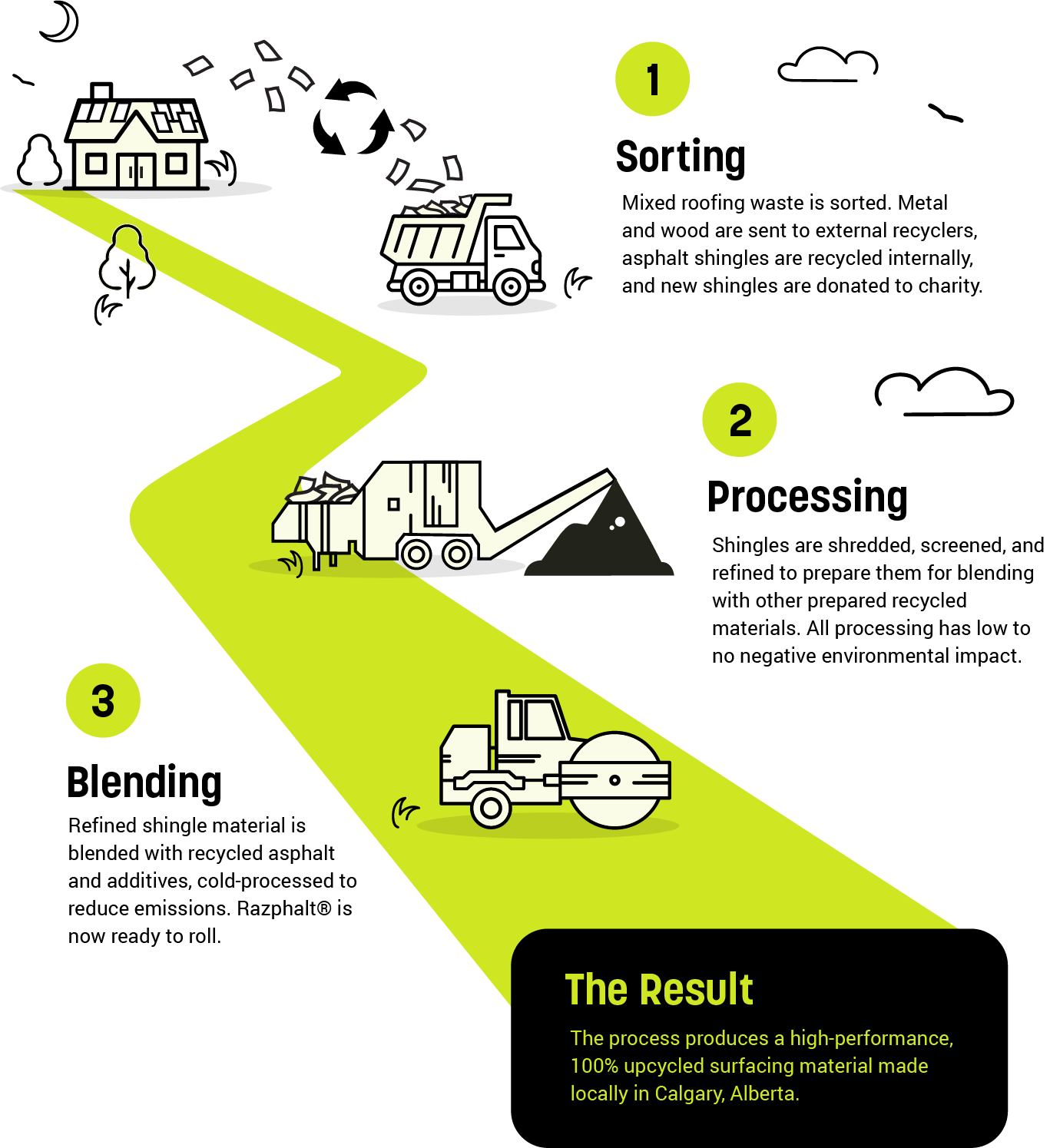 1

Sorting

Mixed roofing waste is sorted. Metal and wood are sent to external recyclers, asphalt shingles are recycled internally, and new shingles are donated to charity.

2

Processing

Shingles are shredded, screened, and refined to prepare them for blending with other prepared recycled materials. All processing has low to no negative environmental impact.

3

Blending

Refined shingle material is blended with recycled asphalt and additives, cold-processed to reduce emissions. Razphalt® is now ready to roll.

The Result

The process produces a high-performance, 100% upcycled surfacing material made locally in Calgary, Alberta.