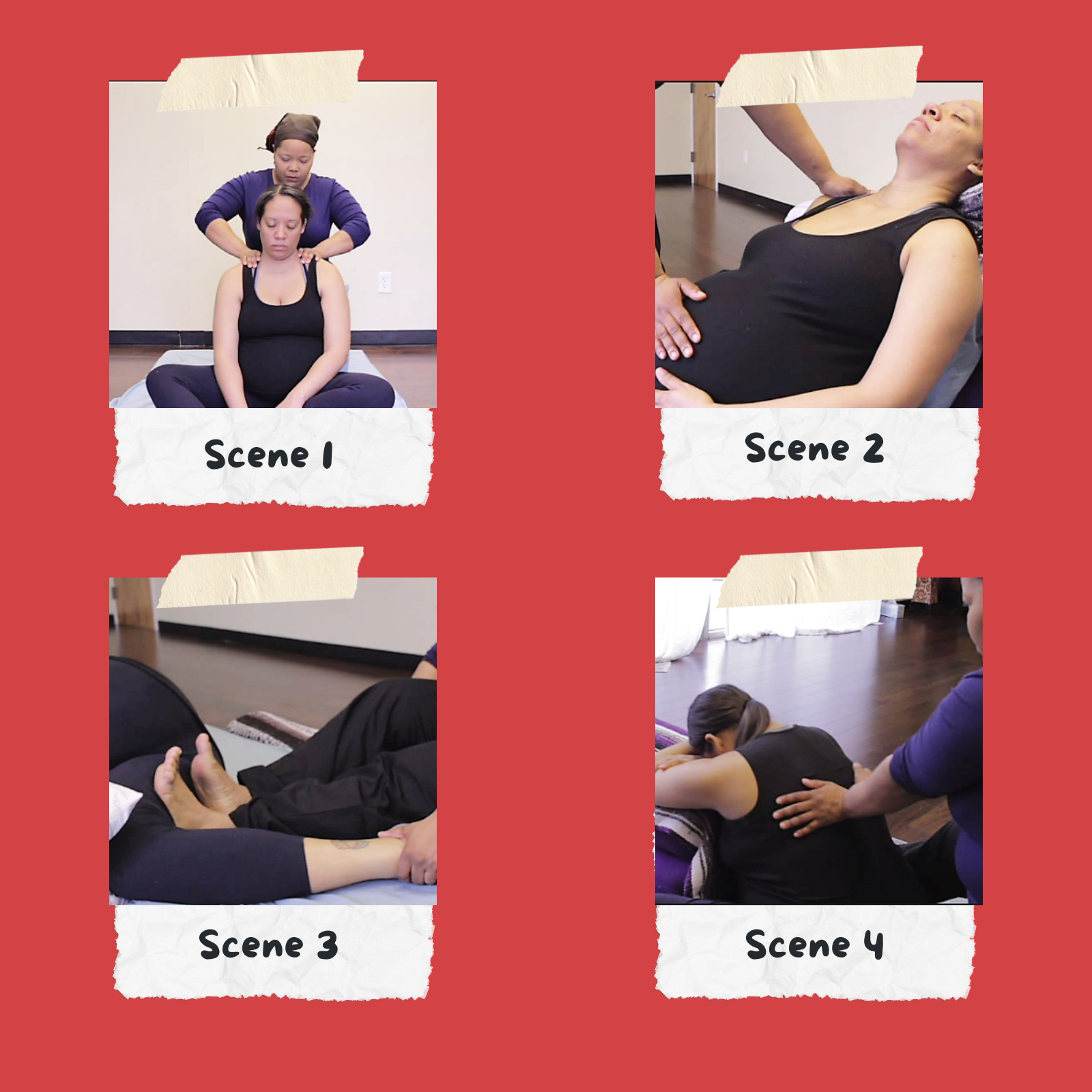 Scene 1

Scene 2

Scene 3

Scene 4