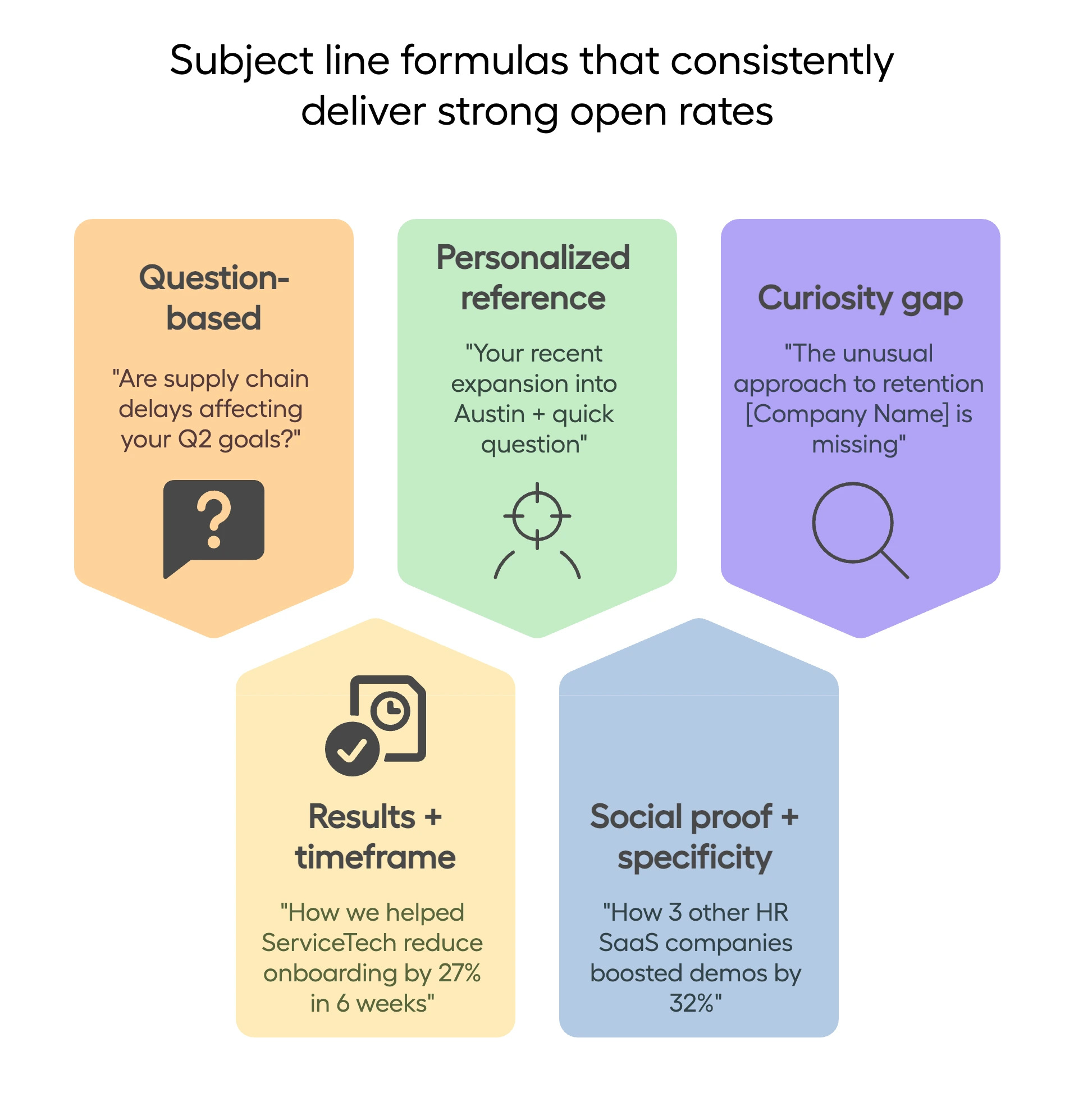 Subject line formulas that consistently deliver strong open rates

Question-based

"Are supply chain delays affecting your Q2 goals?"

Personalized reference

"Your recent expansion into Austin + quick question"

Curiosity gap

"The unusual approach to retention [Company Name] is missing"

Results + timeframe

"How we helped ServiceTech reduce onboarding by 27% in 6 weeks"

Social proof + specificity

"How 3 other HR SaaS companies boosted demos by 32%"