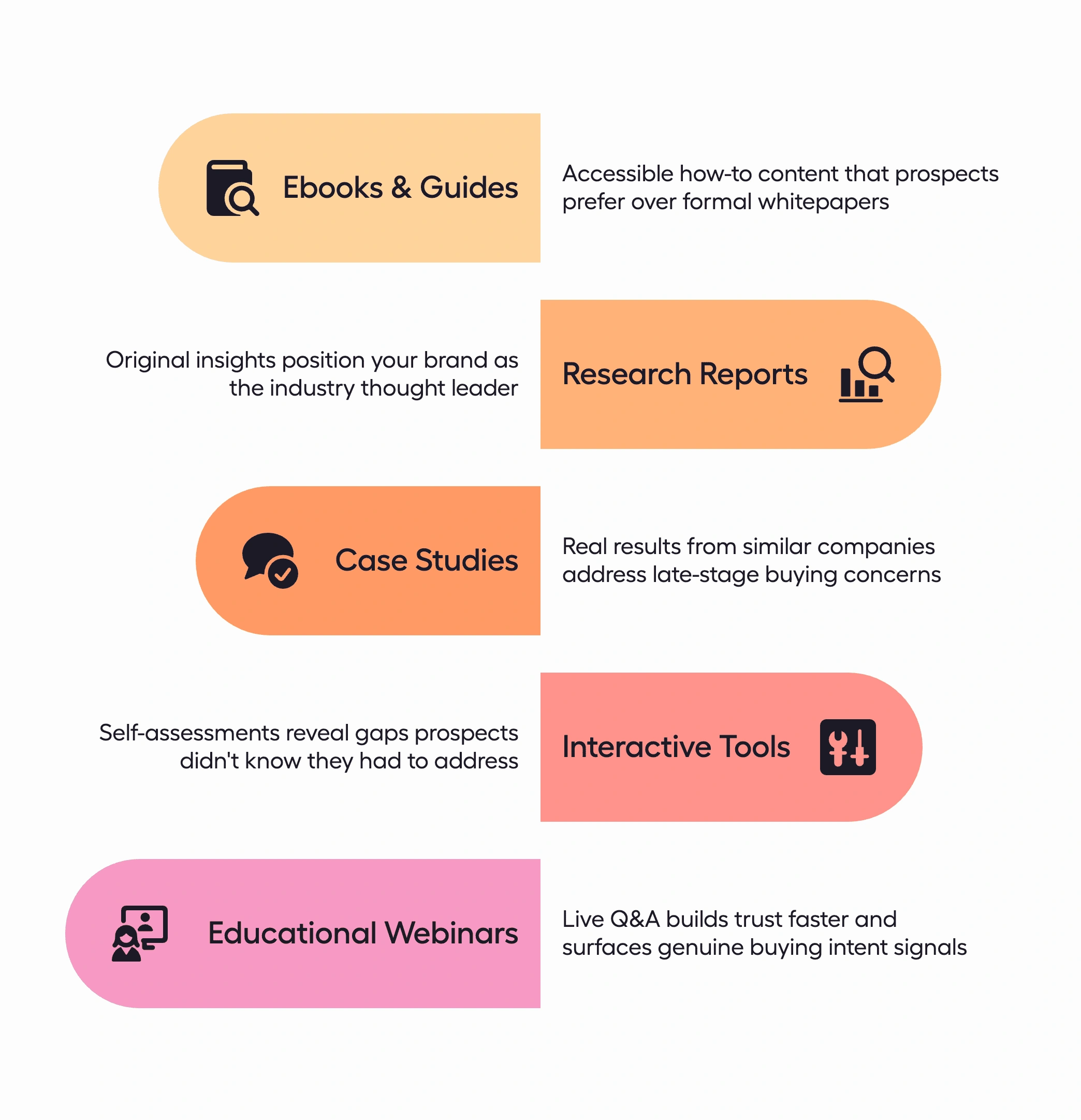 Ebooks & Guides

Accessible how-to content that prospects prefer over formal whitepapers

Original insights position your brand as the industry thought leader

Research Reports

Case Studies

Real results from similar companies address late-stage buying concerns

Self-assessments reveal gaps prospects didn't know they had to address

Interactive Tools

Educational Webinars

Live Q&A builds trust faster and surfaces genuine buying intent signals