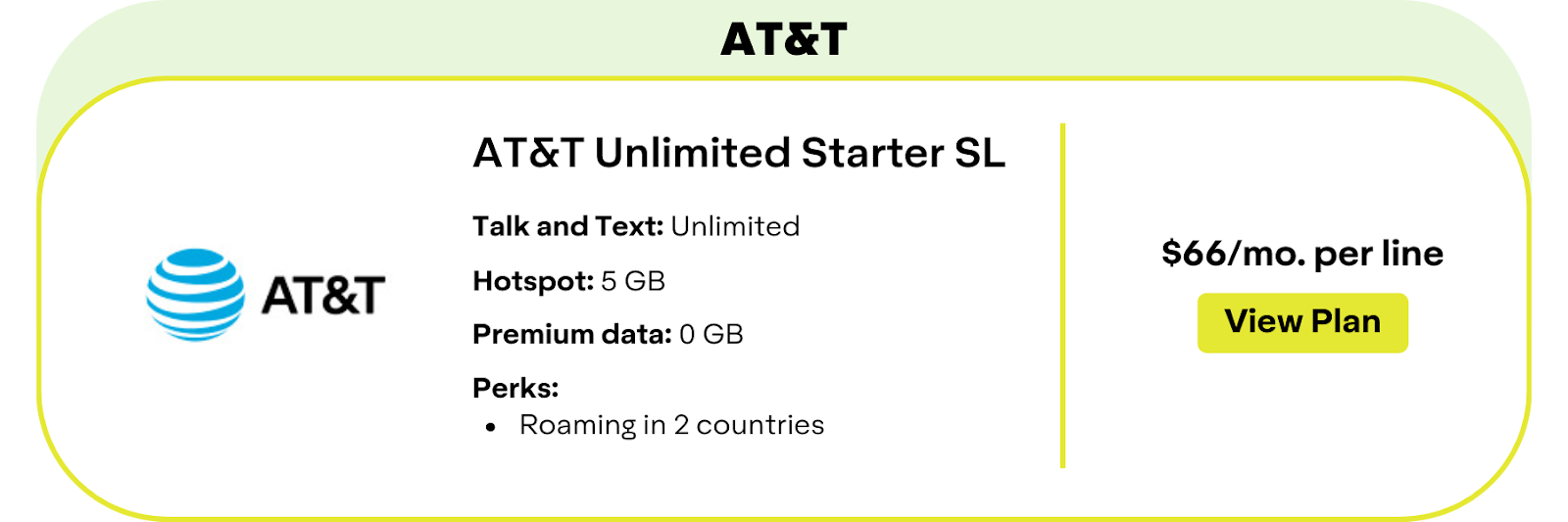 AT&T

AT&T

AT&T Unlimited Starter SL

Talk and Text: Unlimited

Hotspot: 5 GB

Premium data: 0 GB

Perks:

• Roaming in 2 countries

$66/mo. per line

View Plan