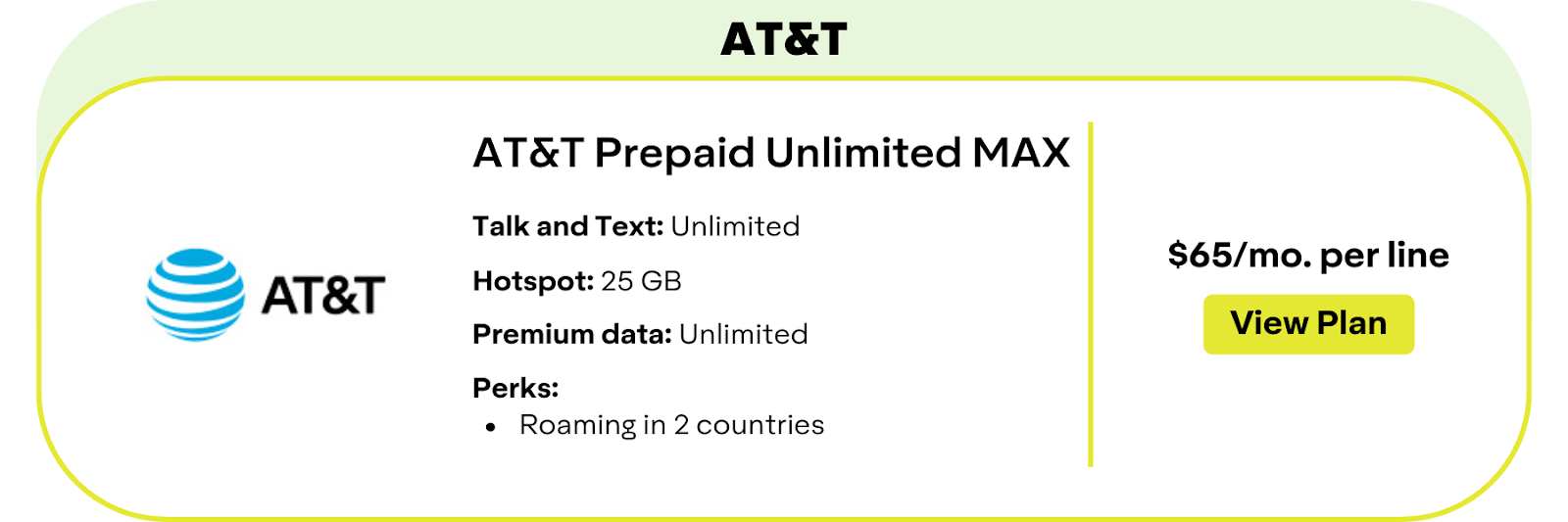 AT&T

AT&T

AT&T Prepaid Unlimited MAX

Talk and Text: Unlimited

Hotspot: 25 GB

Premium data: Unlimited

Perks:

• Roaming in 2 countries

$65/mo. per line

View Plan