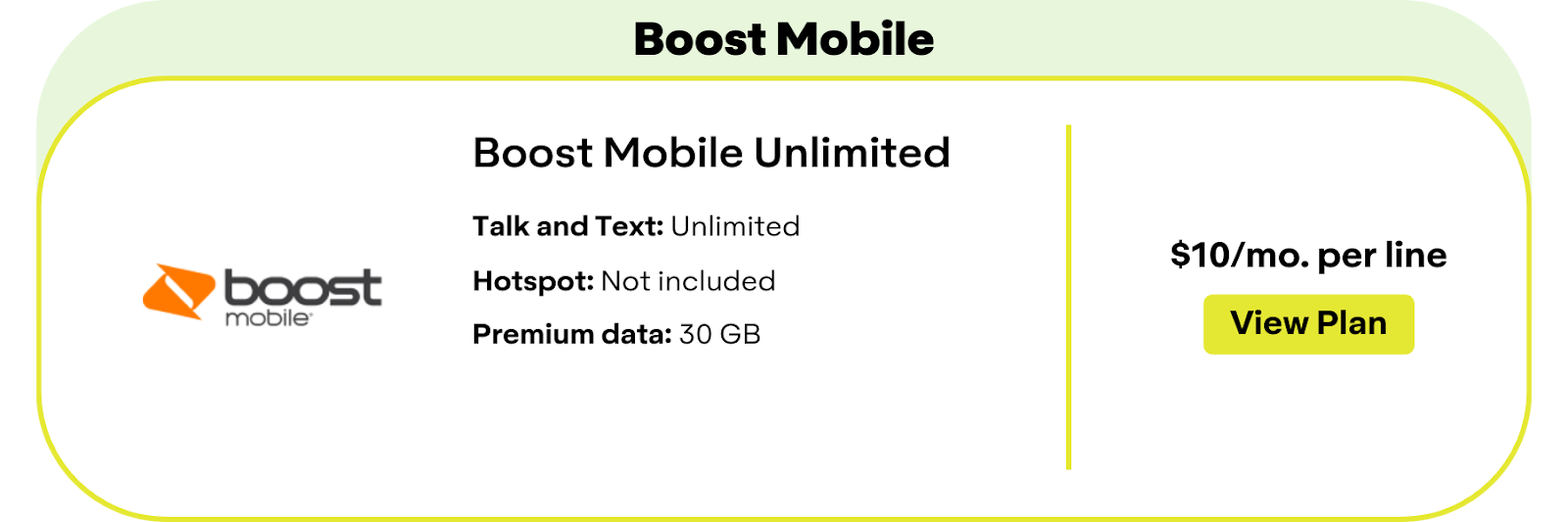 Boost Mobile

boost
mobile

Boost Mobile Unlimited

Talk and Text: Unlimited

Hotspot: Not included

Premium data: 30 GB

$10/mo. per line

View Plan