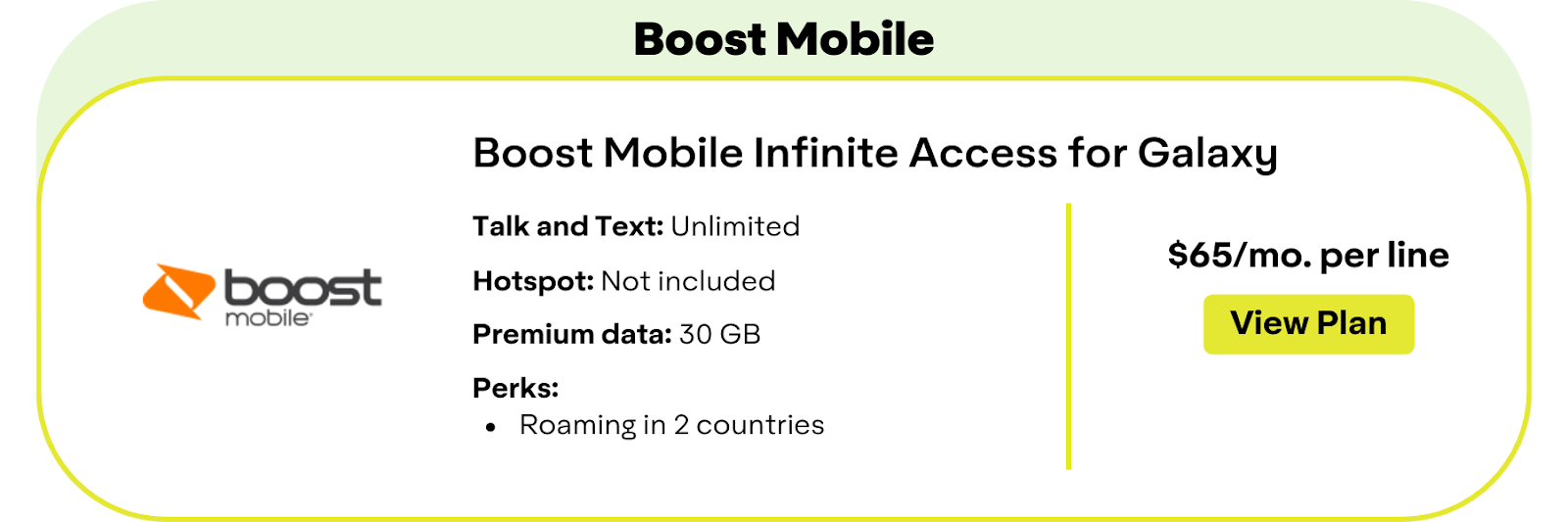 Boost Mobile

boost
mobile

Boost Mobile Infinite Access for Galaxy

Talk and Text: Unlimited

Hotspot: Not included

Premium data: 30 GB

Perks:
• Roaming in 2 countries

$65/mo. per line

View Plan