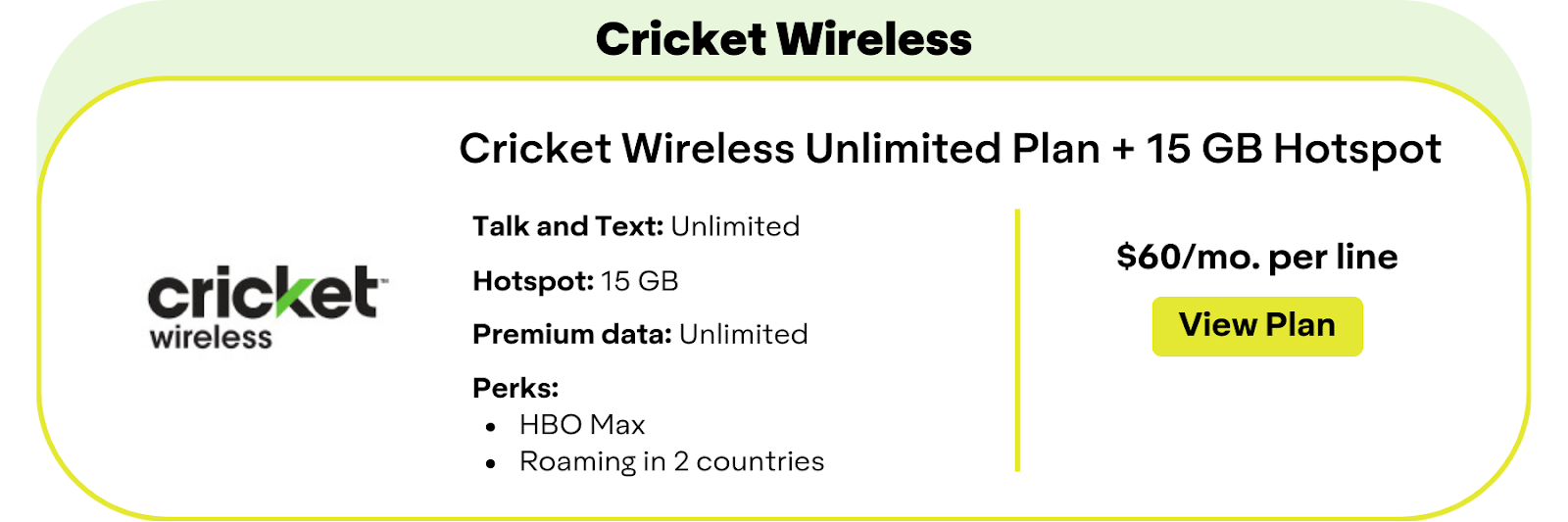 Cricket Wireless

Cricket Wireless Unlimited Plan + 15 GB Hotspot

cricket
wireless

Talk and Text: Unlimited

Hotspot: 15 GB

Premium data: Unlimited

Perks:
• HBO Max
• Roaming in 2 countries

$60/mo. per line

View Plan