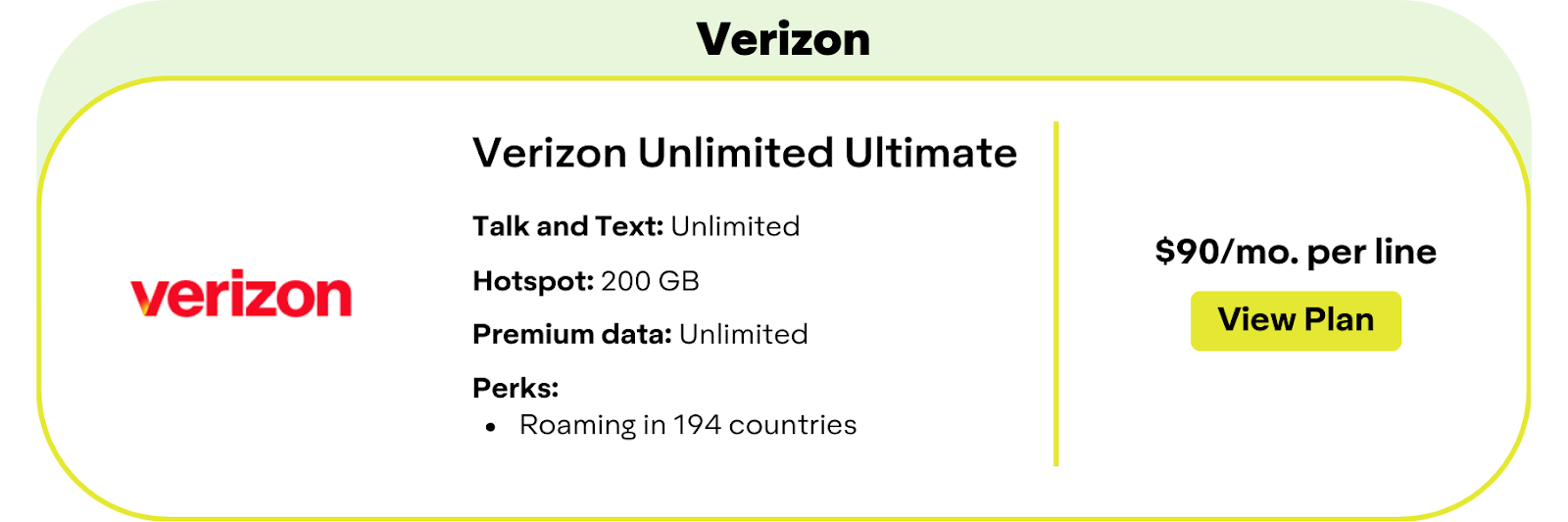 Verizon

verizon

Verizon Unlimited Ultimate

Talk and Text: Unlimited

Hotspot: 200 GB

Premium data: Unlimited

Perks:
• Roaming in 194 countries

$90/mo. per line

View Plan