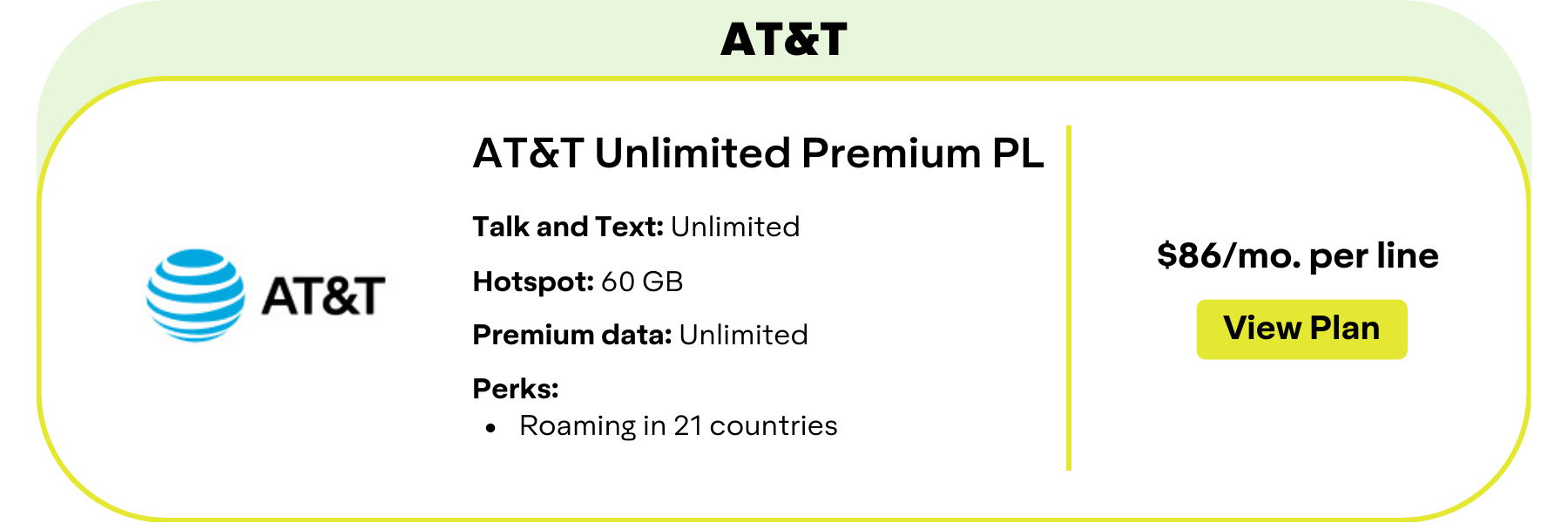 AT&T

AT&T

AT&T Unlimited Premium PL

Talk and Text: Unlimited

Hotspot: 60 GB

Premium data: Unlimited

Perks:
• Roaming in 21 countries

$86/mo. per line

View Plan