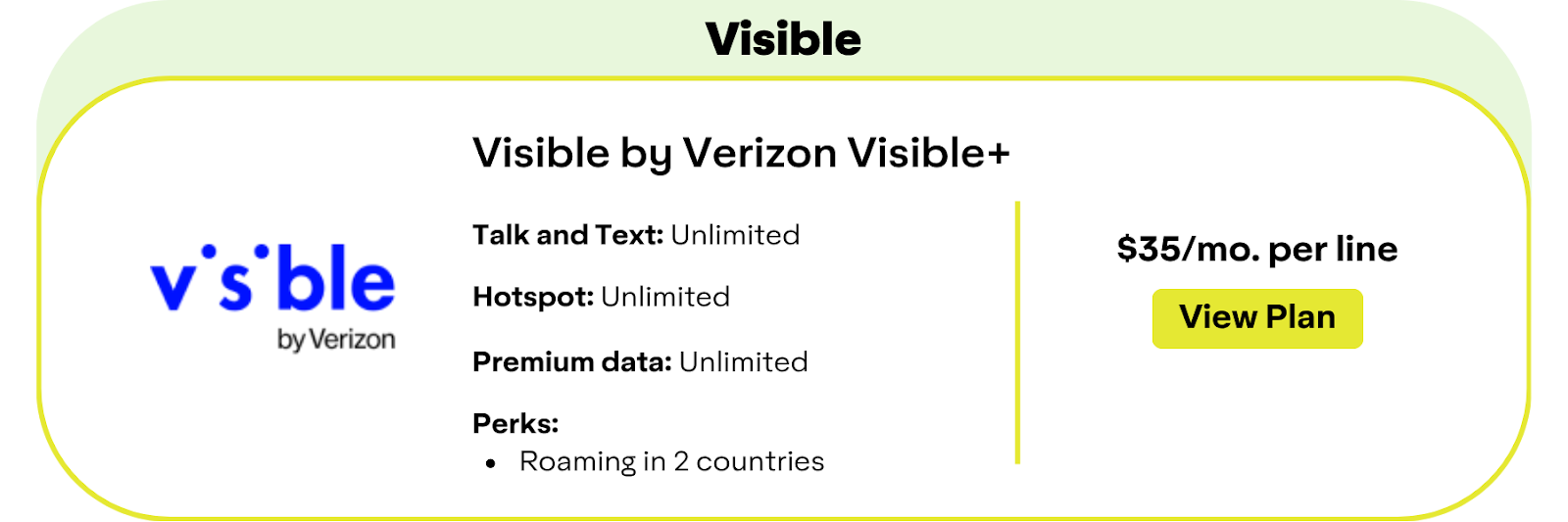 Visible

visible
by Verizon

Visible by Verizon Visible+

Talk and Text: Unlimited

Hotspot: Unlimited

Premium data: Unlimited

Perks:
• Roaming in 2 countries

$35/mo. per line

View Plan