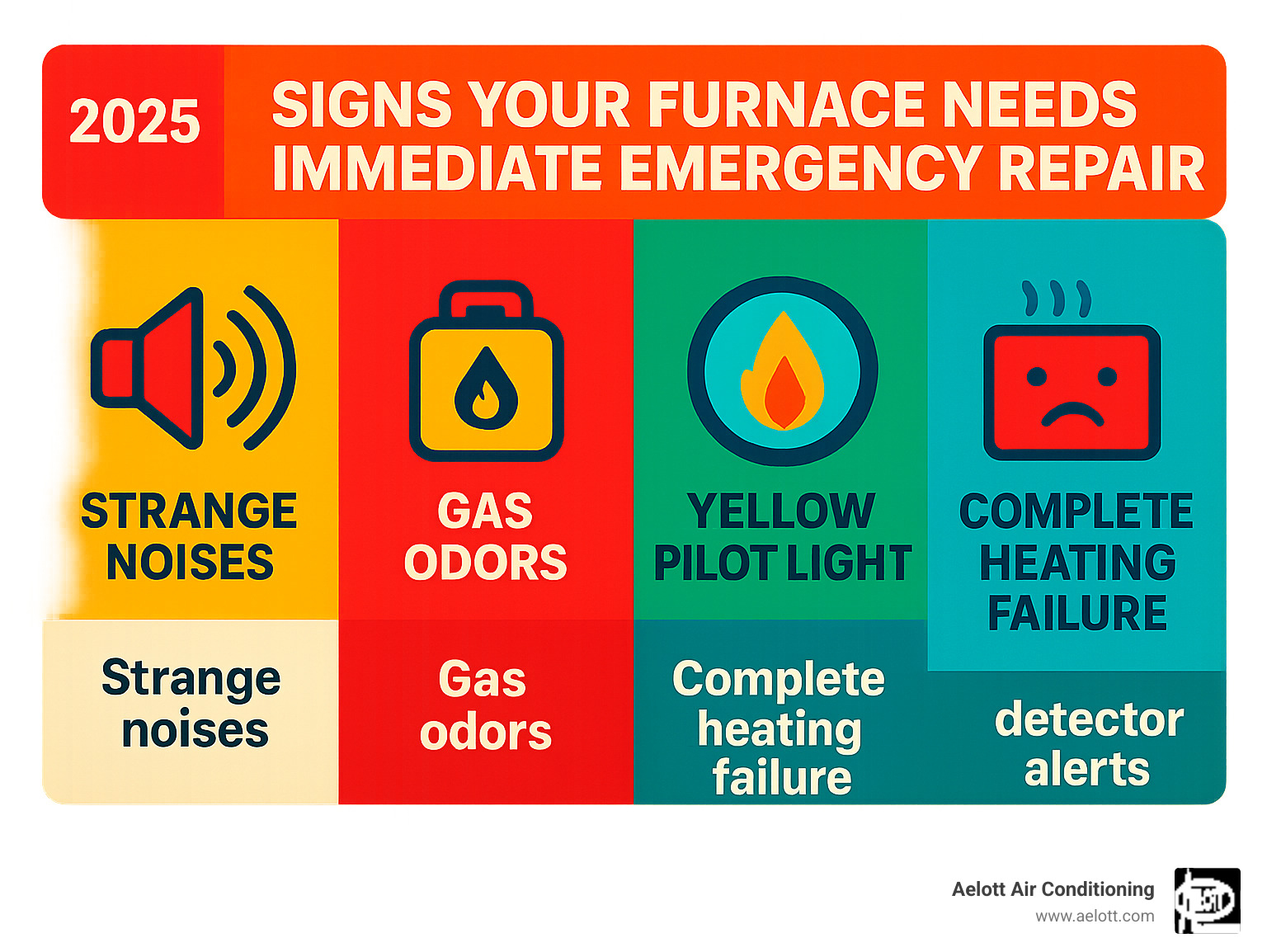 2025

SIGNS YOUR FURNACE NEEDS IMMEDIATE EMERGENCY REPAIR

STRANGE NOISES

GAS ODORS

YELLOW PILOT LIGHT

COMPLETE HEATING FAILURE

Strange noises

Gas odors

Complete heating failure

detector alerts

Aelott Air Conditioning
www.aelott.com