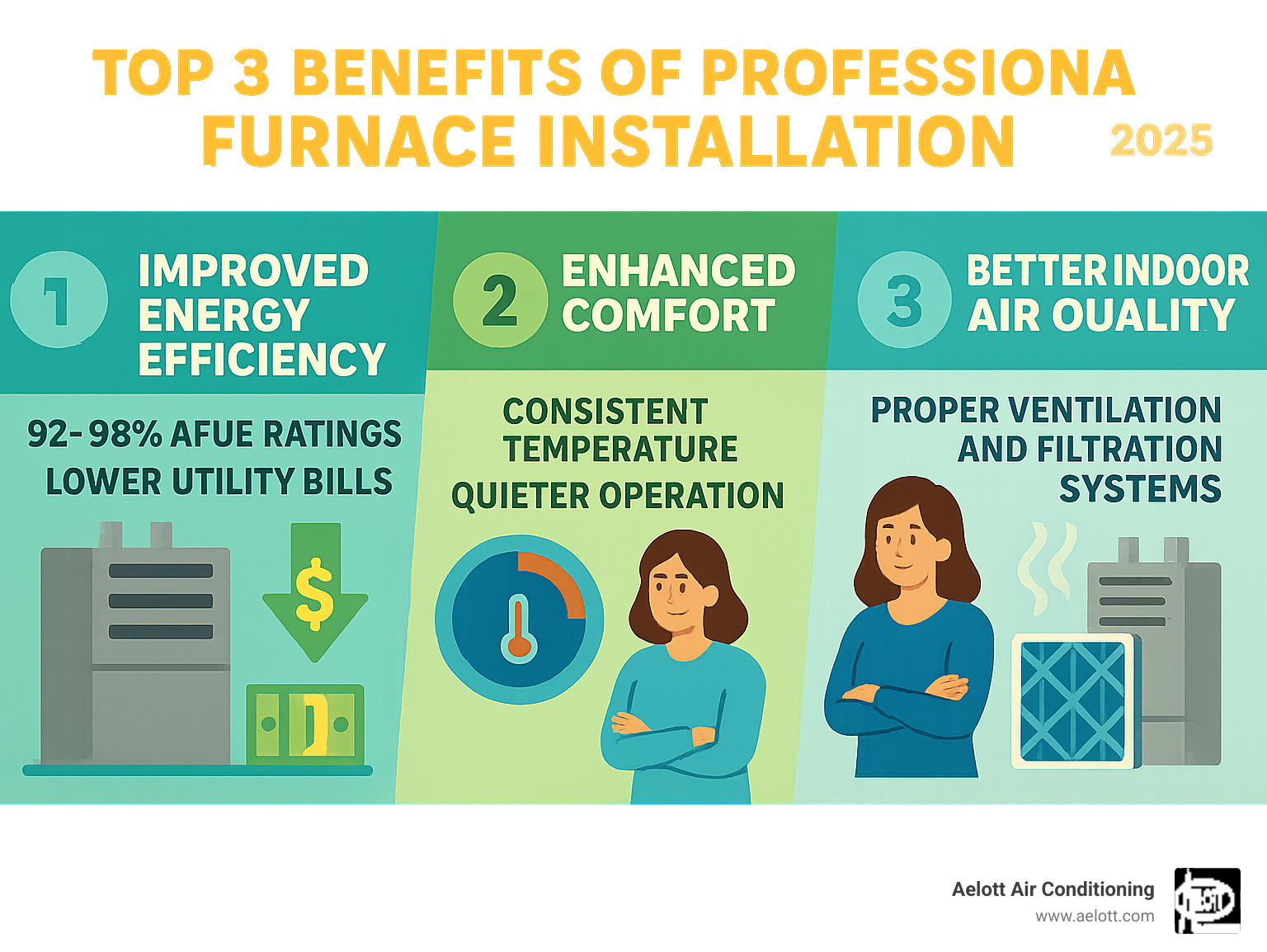 TOP 3 BENEFITS OF PROFESSIONA FURNACE INSTALLATION

2025

1 IMPROVED ENERGY EFFICIENCY

92-98% AFUE RATINGS
LOWER UTILITY BILLS

$

2 ENHANCED COMFORT

CONSISTENT TEMPERATURE
QUIETER OPERATION

3 BETTER INDOOR AIR OUALITY

PROPER VENTILATION AND FILTRATION SYSTEMS

Aelott Air Conditioning
www.aelott.com