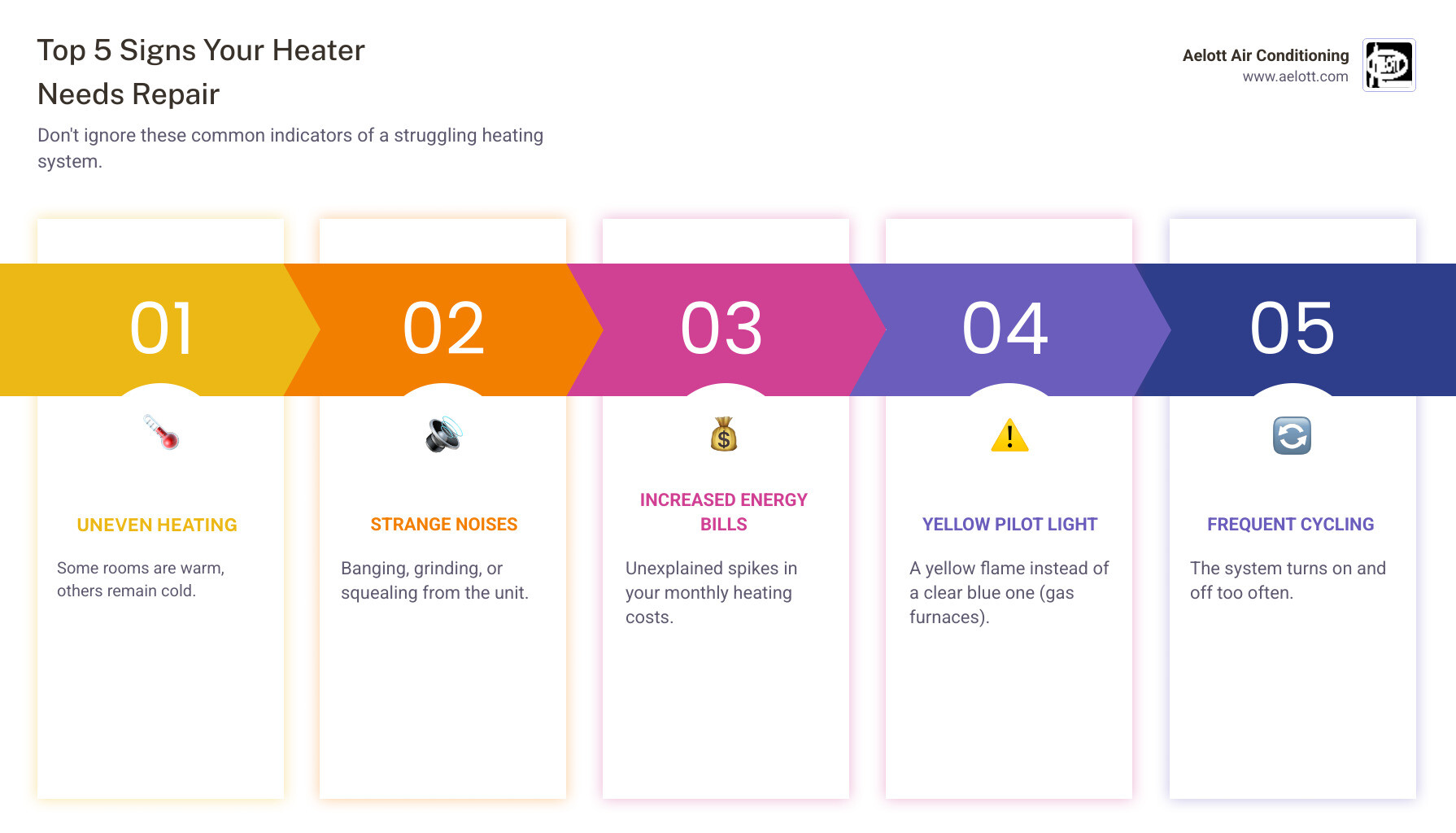 Top 5 Signs Your Heater Needs Repair

Don't ignore these common indicators of a struggling heating system.

Aelott Air Conditioning
www.aelott.com

01

UNEVEN HEATING

Some rooms are warm, others remain cold.

02

STRANGE NOISES

Banging, grinding, or squealing from the unit.

03

INCREASED ENERGY BILLS

Unexplained spikes in your monthly heating costs.

04

YELLOW PILOT LIGHT

A yellow flame instead of a clear blue one (gas furnaces).

05

FREQUENT CYCLING

The system turns on and off too often.