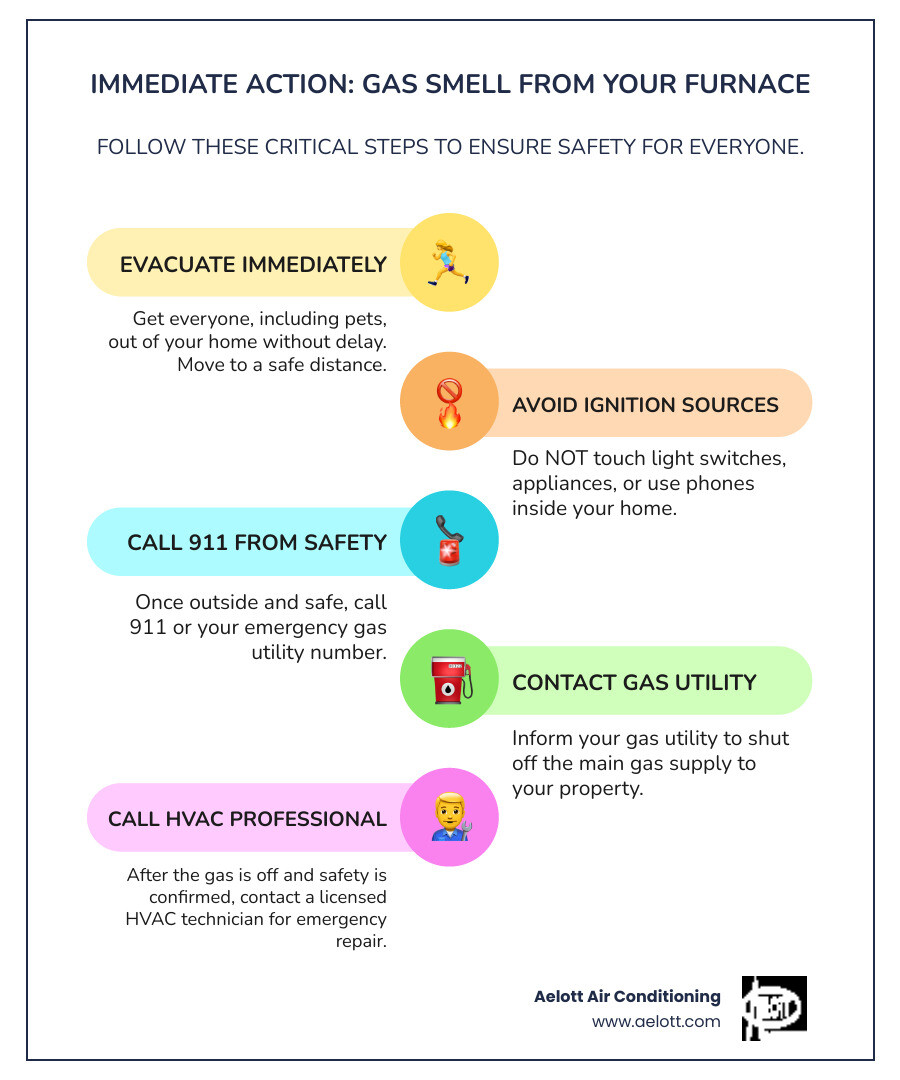 IMMEDIATE ACTION: GAS SMELL FROM YOUR FURNACE

FOLLOW THESE CRITICAL STEPS TO ENSURE SAFETY FOR EVERYONE.

EVACUATE IMMEDIATELY

Get everyone, including pets, out of your home without delay. Move to a safe distance.

AVOID IGNITION SOURCES

Do NOT touch light switches, appliances, or use phones inside your home.

CALL 911 FROM SAFETY

Once outside and safe, call 911 or your emergency gas utility number.

CONTACT GAS UTILITY

Inform your gas utility to shut off the main gas supply to your property.

CALL HVAC PROFESSIONAL

After the gas is off and safety is confirmed, contact a licensed HVAC technician for emergency repair.

Aelott Air Conditioning
www.aelott.com