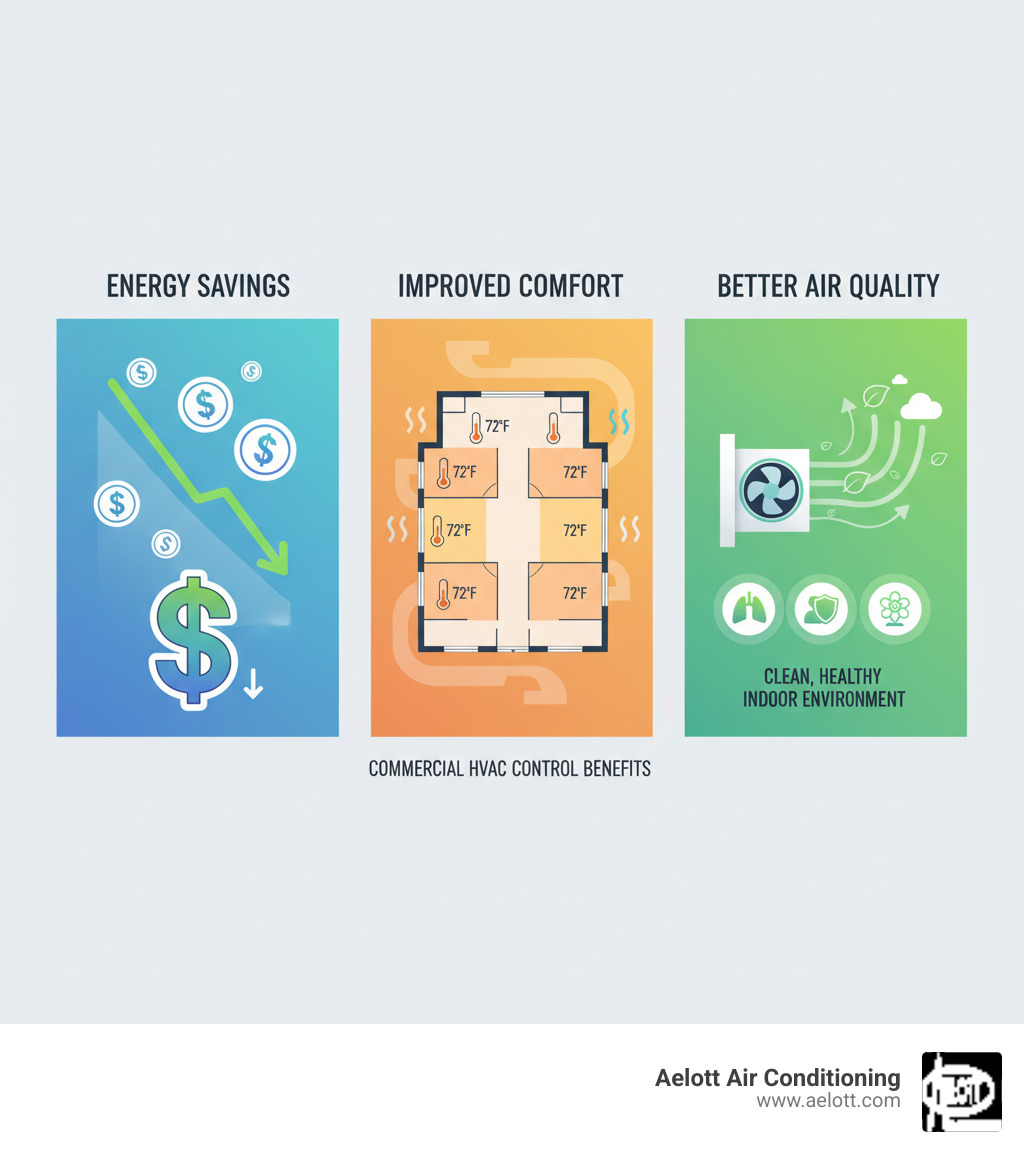 ENERGY SAVINGS

$

$

$

$

$

$

$

IMPROVED COMFORT

72°F

72°F

72°F

72°F

72°F

72°F

72°F

BETTER AIR QUALITY

CLEAN, HEALTHY INDOOR ENVIRONMENT

COMMERCIAL HVAC CONTROL BENEFITS

Aelott Air Conditioning
www.aelott.com