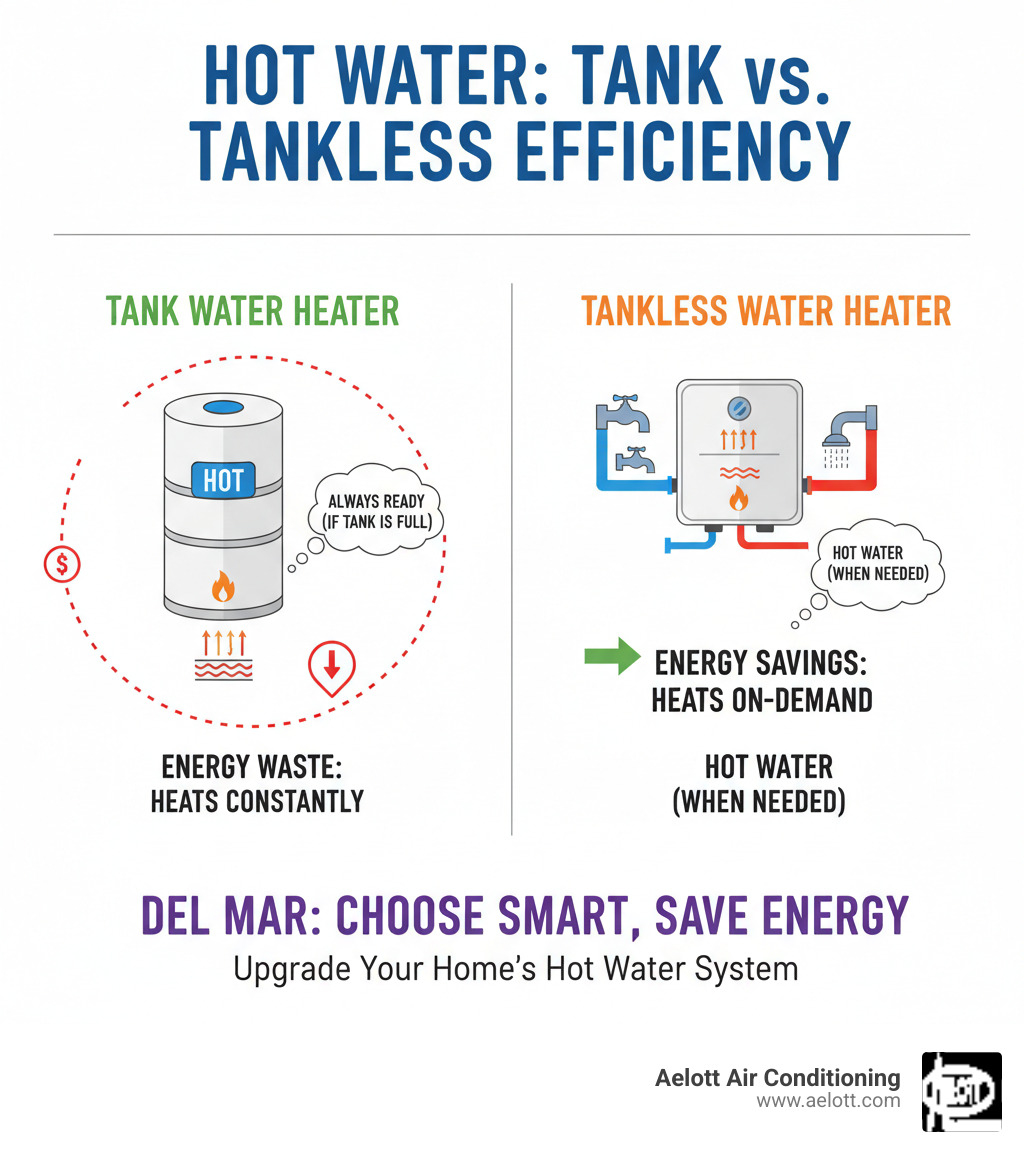 HOT WATER: TANK vs. TANKLESS EFFICIENCY

TANK WATER HEATER

HOT

ALWAYS READY (IF TANK IS FULL)

$

ENERGY WASTE: HEATS CONSTANTLY

TANKLESS WATER HEATER

HOT WATER (WHEN NEEDED)

ENERGY SAVINGS: HEATS ON-DEMAND

HOT WATER (WHEN NEEDED)

DEL MAR: CHOOSE SMART, SAVE ENERGY

Upgrade Your Home's Hot Water System

Aelott Air Conditioning
www.aelott.com