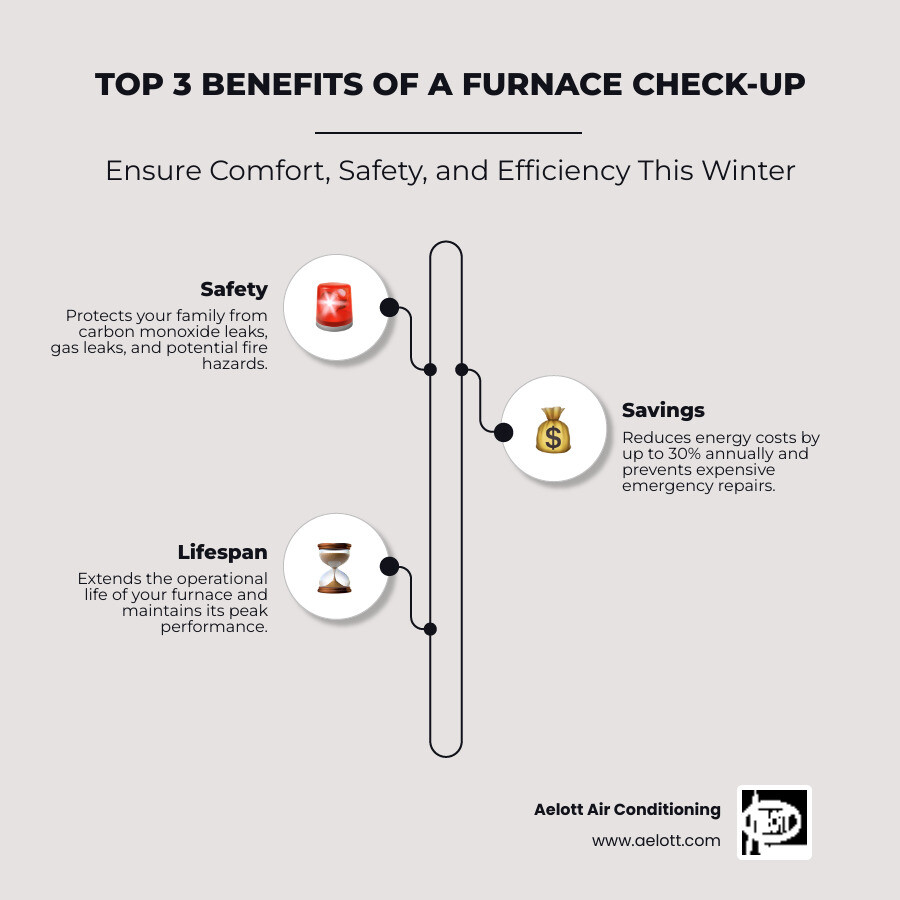 TOP 3 BENEFITS OF A FURNACE CHECK-UP

Ensure Comfort, Safety, and Efficiency This Winter

Safety
Protects your family from carbon monoxide leaks, gas leaks, and potential fire hazards.

Savings
Reduces energy costs by up to 30% annually and prevents expensive emergency repairs.

Lifespan
Extends the operational life of your furnace and maintains its peak performance.

Aelott Air Conditioning
www.aelott.com