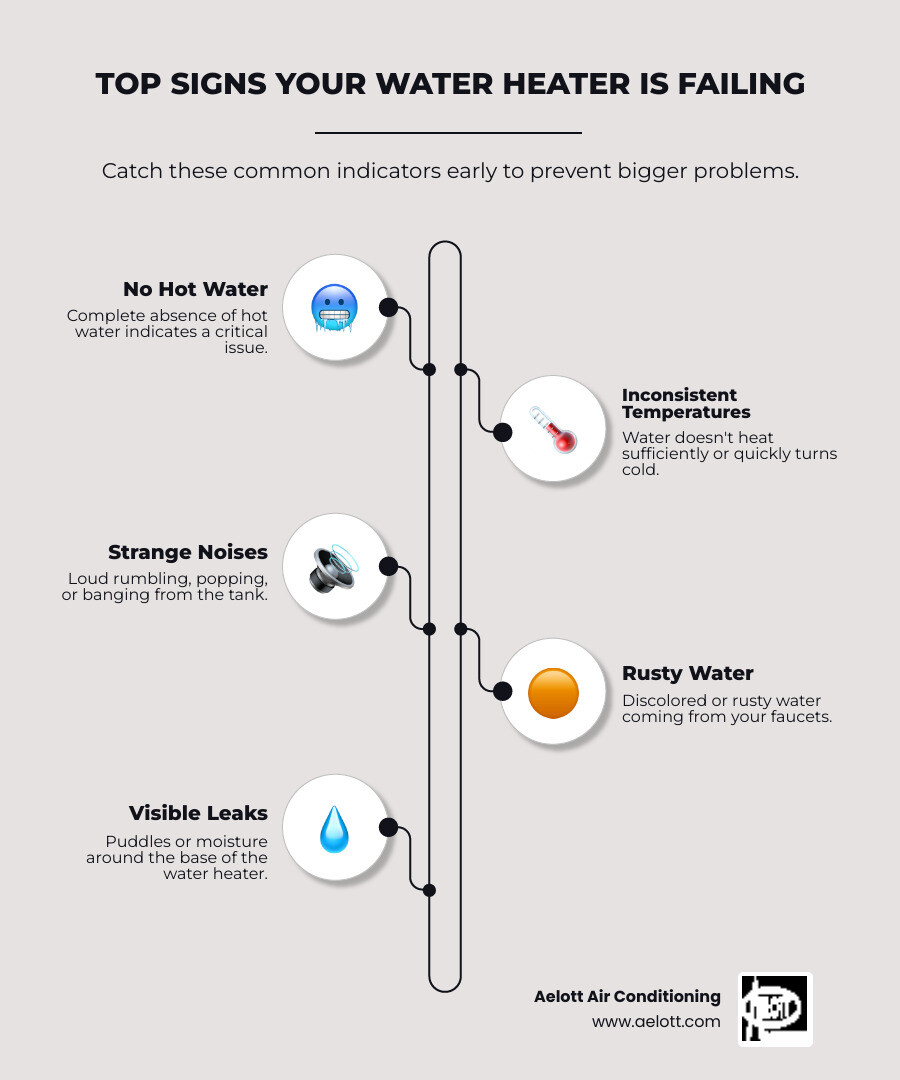 TOP SIGNS YOUR WATER HEATER IS FAILING

Catch these common indicators early to prevent bigger problems.

No Hot Water
Complete absence of hot water indicates a critical issue.

Inconsistent Temperatures
Water doesn't heat sufficiently or quickly turns cold.

Strange Noises
Loud rumbling, popping, or banging from the tank.

Rusty Water
Discolored or rusty water coming from your faucets.

Visible Leaks
Puddles or moisture around the base of the water heater.

Aelott Air Conditioning
www.aelott.com