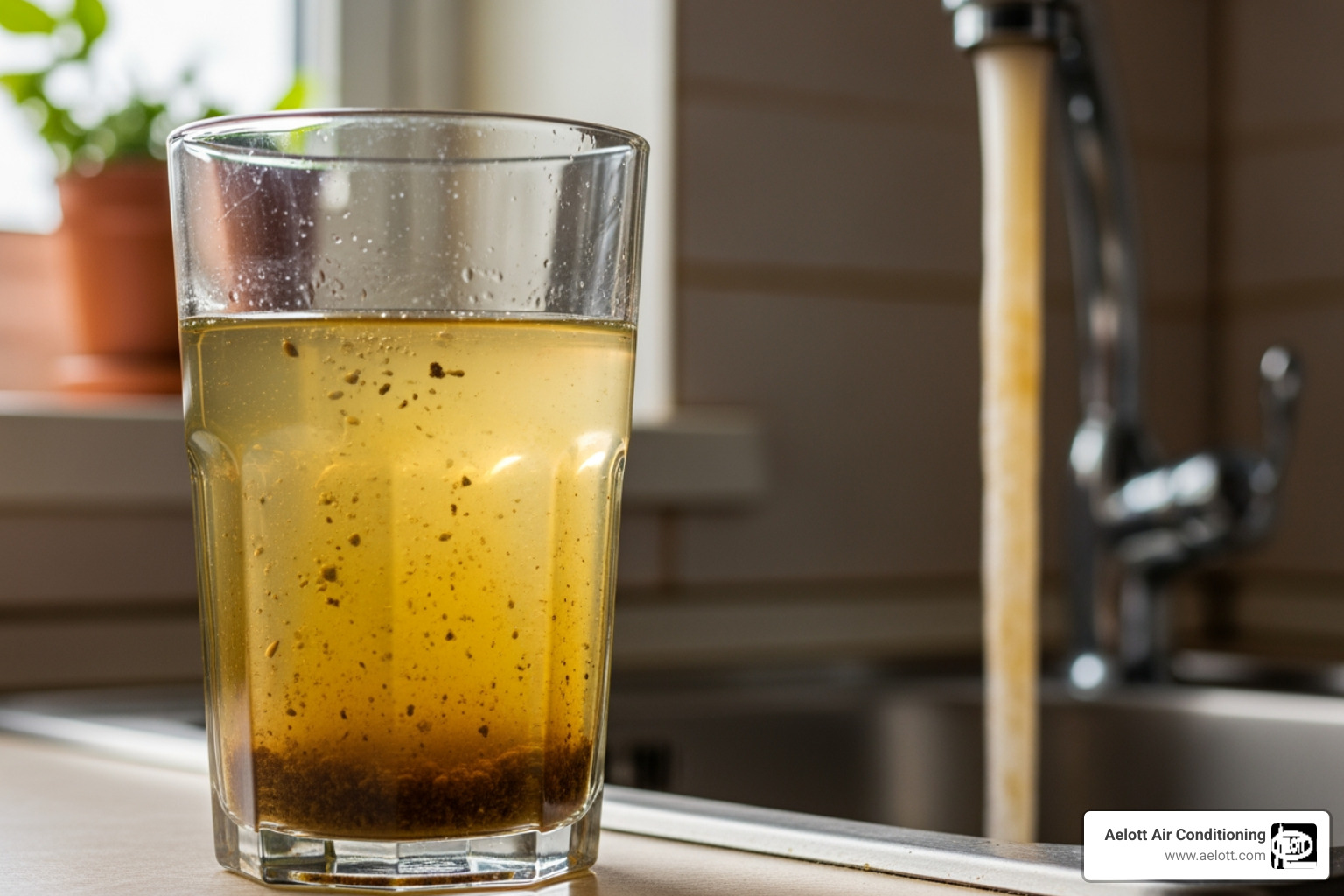 Aelott Air Conditioning
www.aelott.com