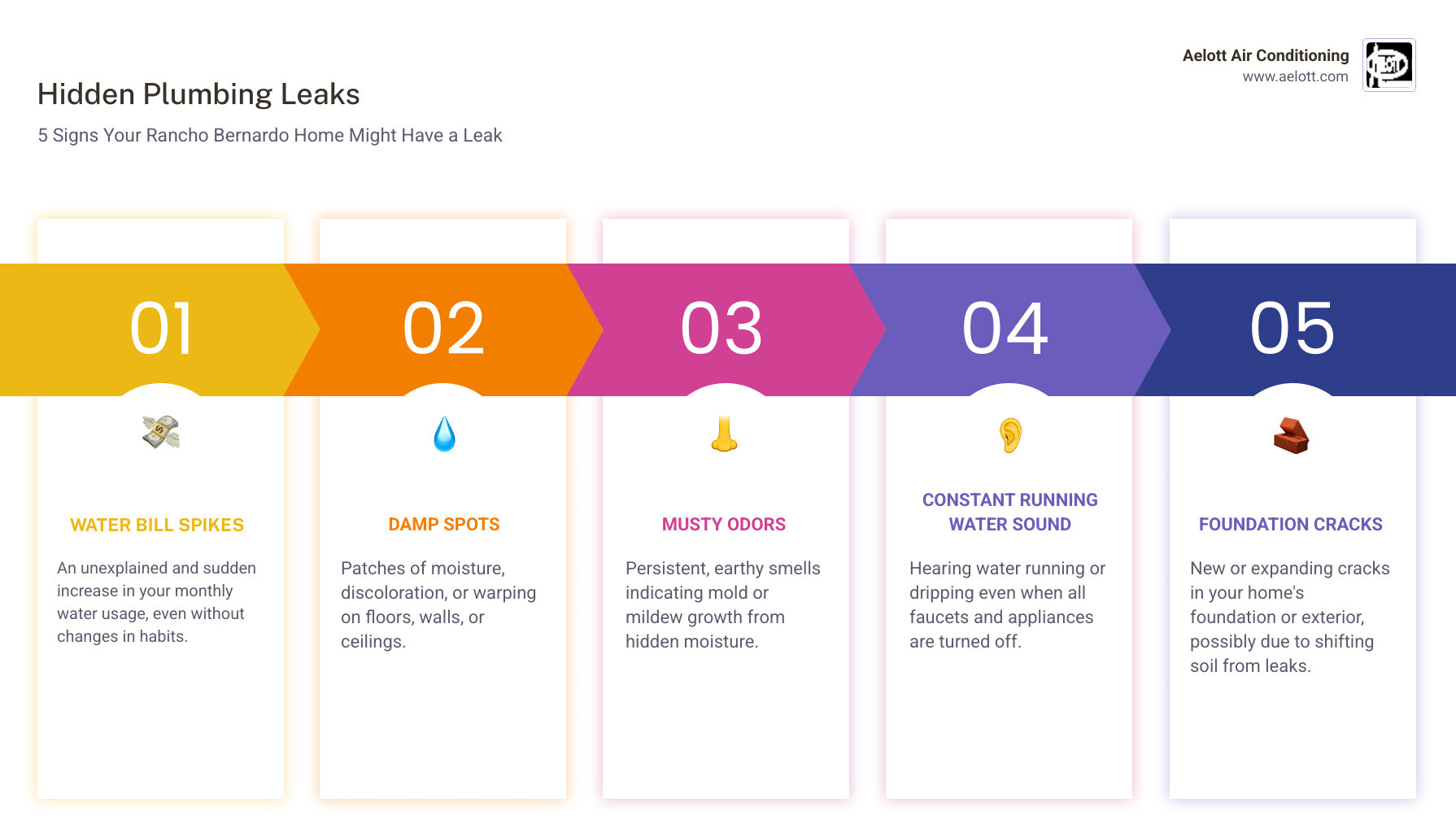 Aelott Air Conditioning
www.aelott.com

Hidden Plumbing Leaks

5 Signs Your Rancho Bernardo Home Might Have a Leak

01

WATER BILL SPIKES

An unexplained and sudden increase in your monthly water usage, even without changes in habits.

02

DAMP SPOTS

Patches of moisture, discoloration, or warping on floors, walls, or ceilings.

03

MUSTY ODORS

Persistent, earthy smells indicating mold or mildew growth from hidden moisture.

04

CONSTANT RUNNING WATER SOUND

Hearing water running or dripping even when all faucets and appliances are turned off.

05

FOUNDATION CRACKS

New or expanding cracks in your home's foundation or exterior, possibly due to shifting soil from leaks.