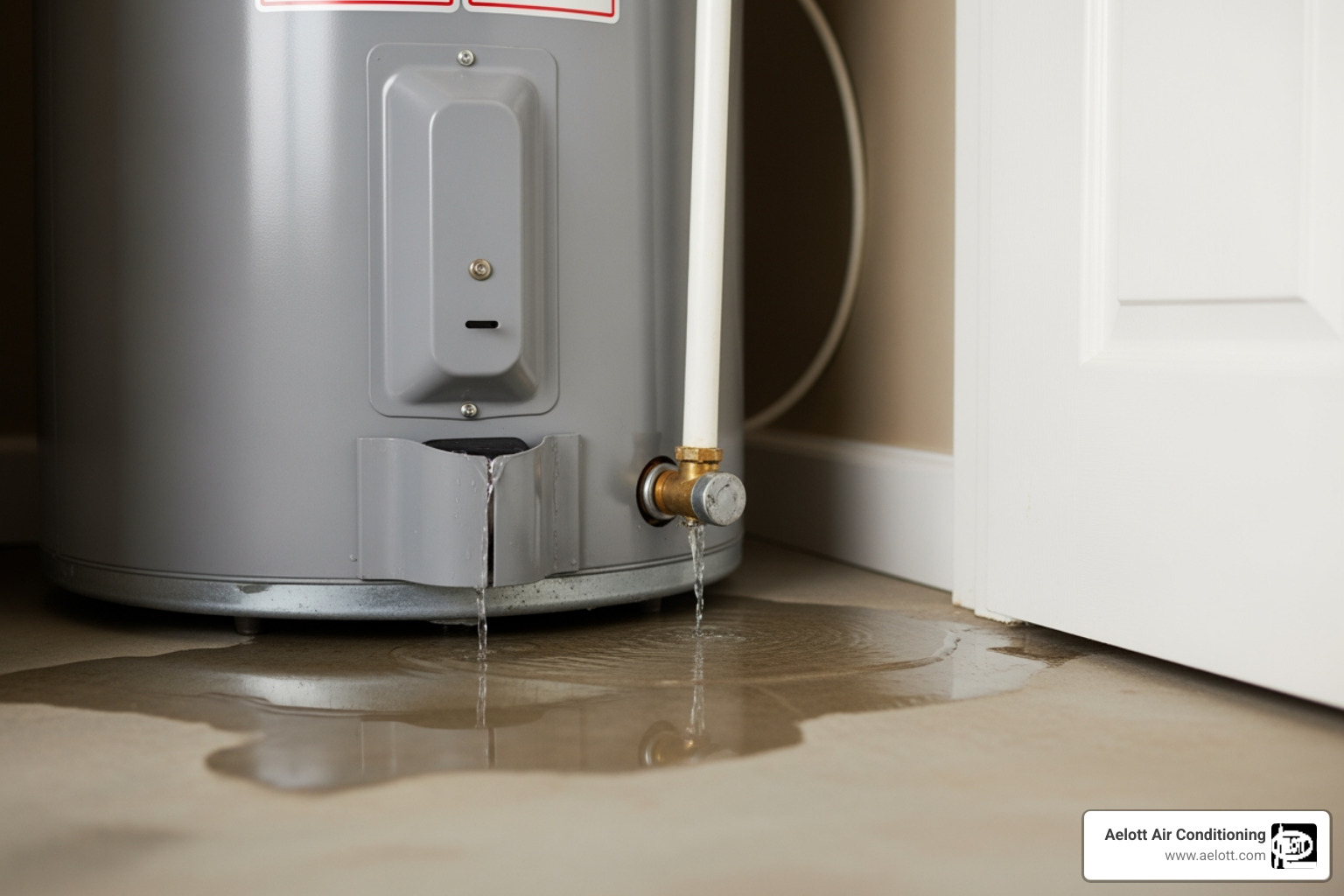 Aelott Air Conditioning
www.aelott.com