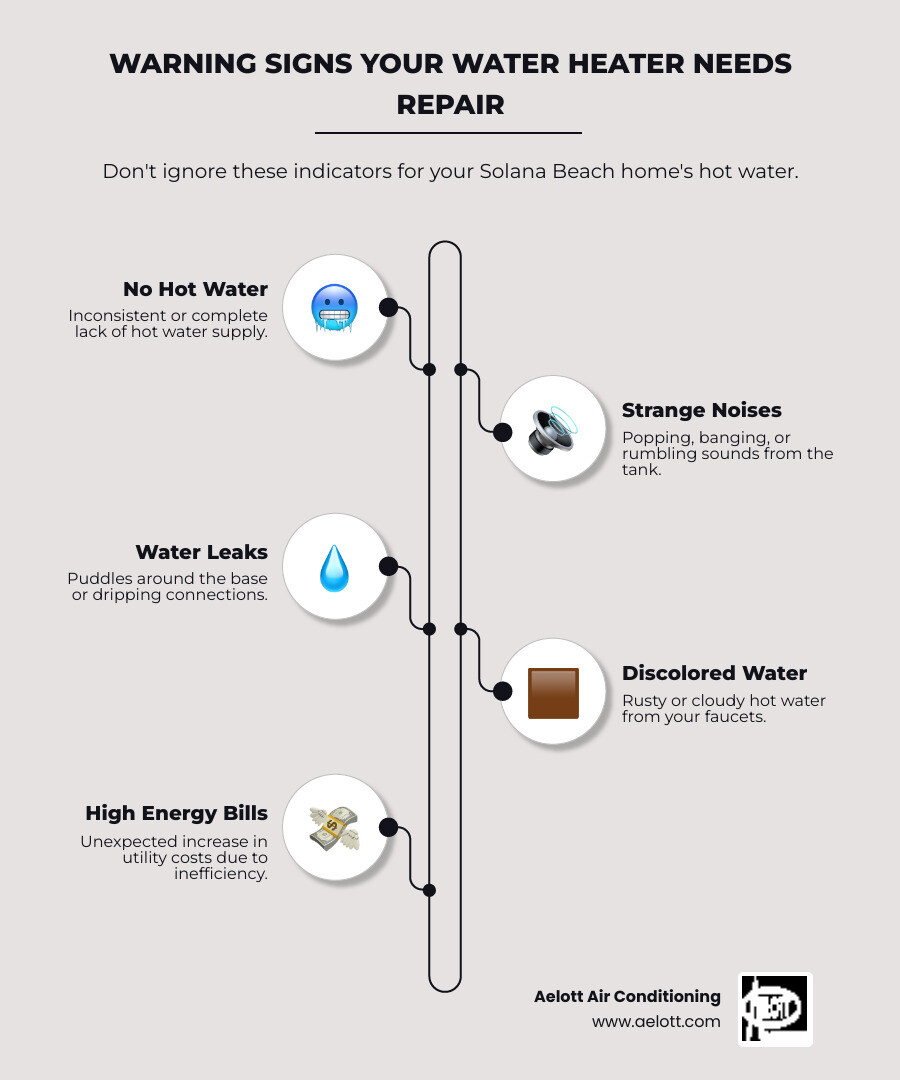 WARNING SIGNS YOUR WATER HEATER NEEDS REPAIR

Don't ignore these indicators for your Solana Beach home's hot water.

No Hot Water
Inconsistent or complete lack of hot water supply.

Strange Noises
Popping, banging, or rumbling sounds from the tank.

Water Leaks
Puddles around the base or dripping connections.

Discolored Water
Rusty or cloudy hot water from your faucets.

High Energy Bills
Unexpected increase in utility costs due to inefficiency.

Aelott Air Conditioning
www.aelott.com