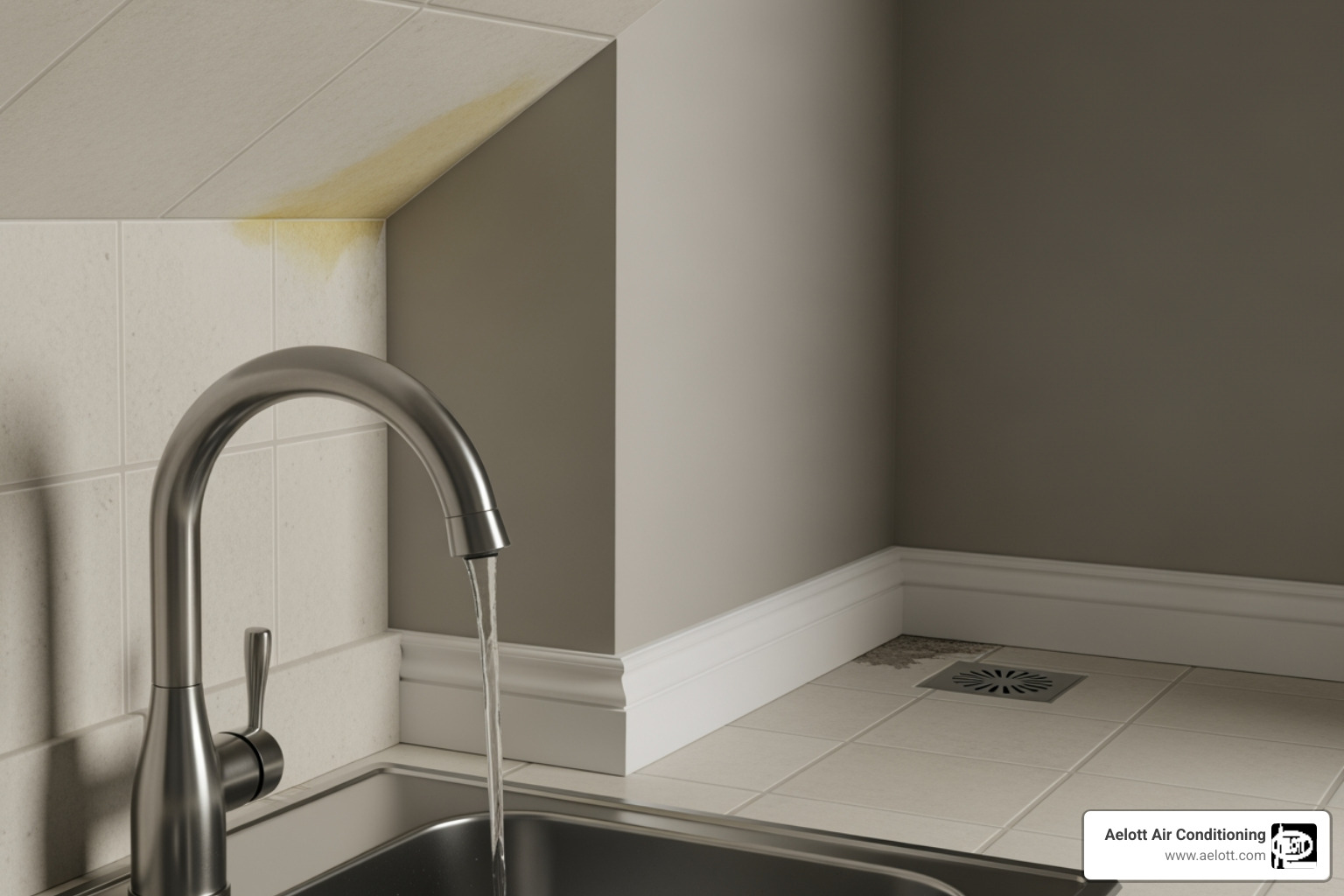 Aelott Air Conditioning
www.aelott.com