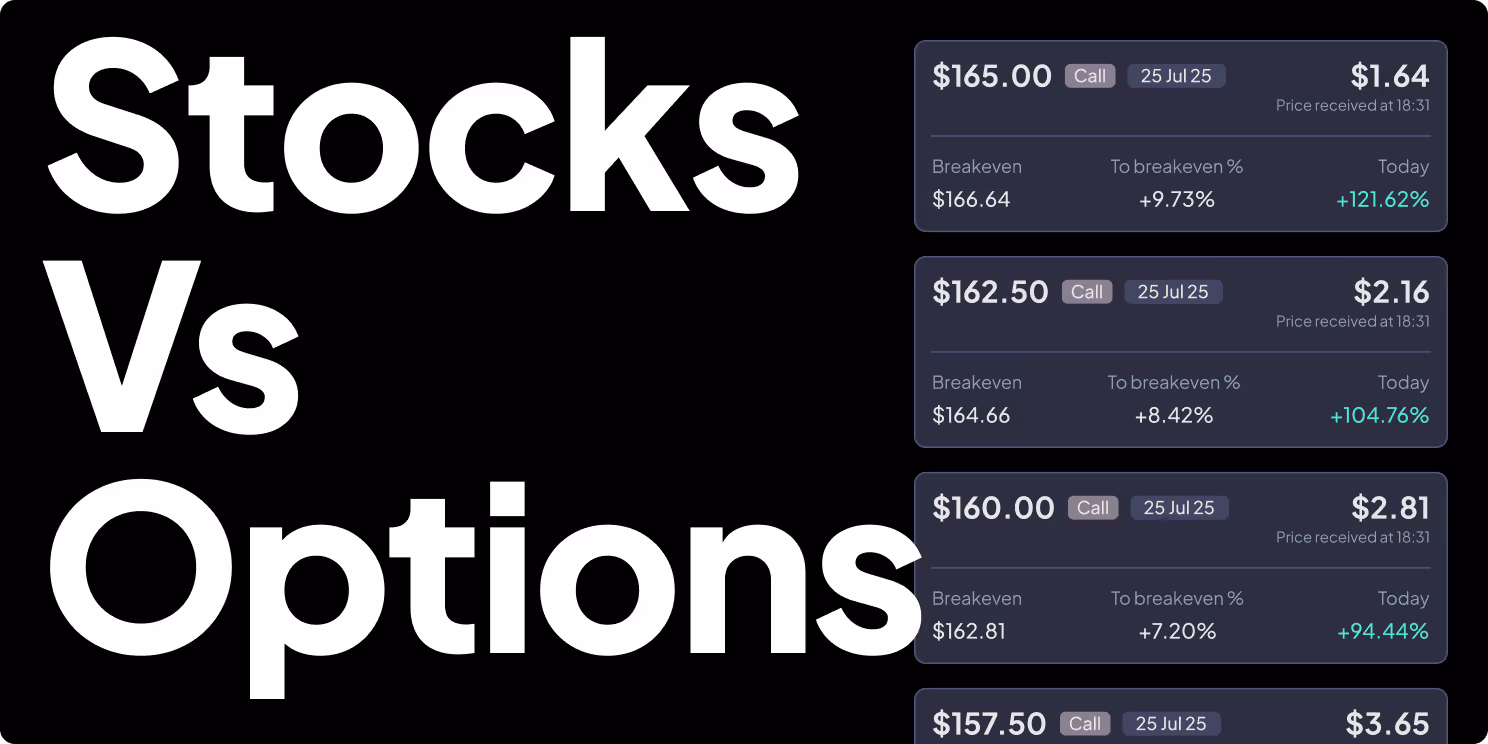 Stocks
Vs
Options

$165.00 Call 25 Jul 25 $1.64
Price received at 18:31

Breakeven
$166.64

To breakeven %
+9.73%

Today
+121.62%

$162.50 Call 25 Jul 25 $2.16
Price received at 18:31

Breakeven
$164.66

To breakeven %
+8.42%

Today
+104.76%

$160.00 Call 25 Jul 25 $2.81
Price received at 18:31

Breakeven
$162.81

To breakeven %
+7.20%

Today
+94.44%

$157.50 Call 25 Jul 25 $3.65