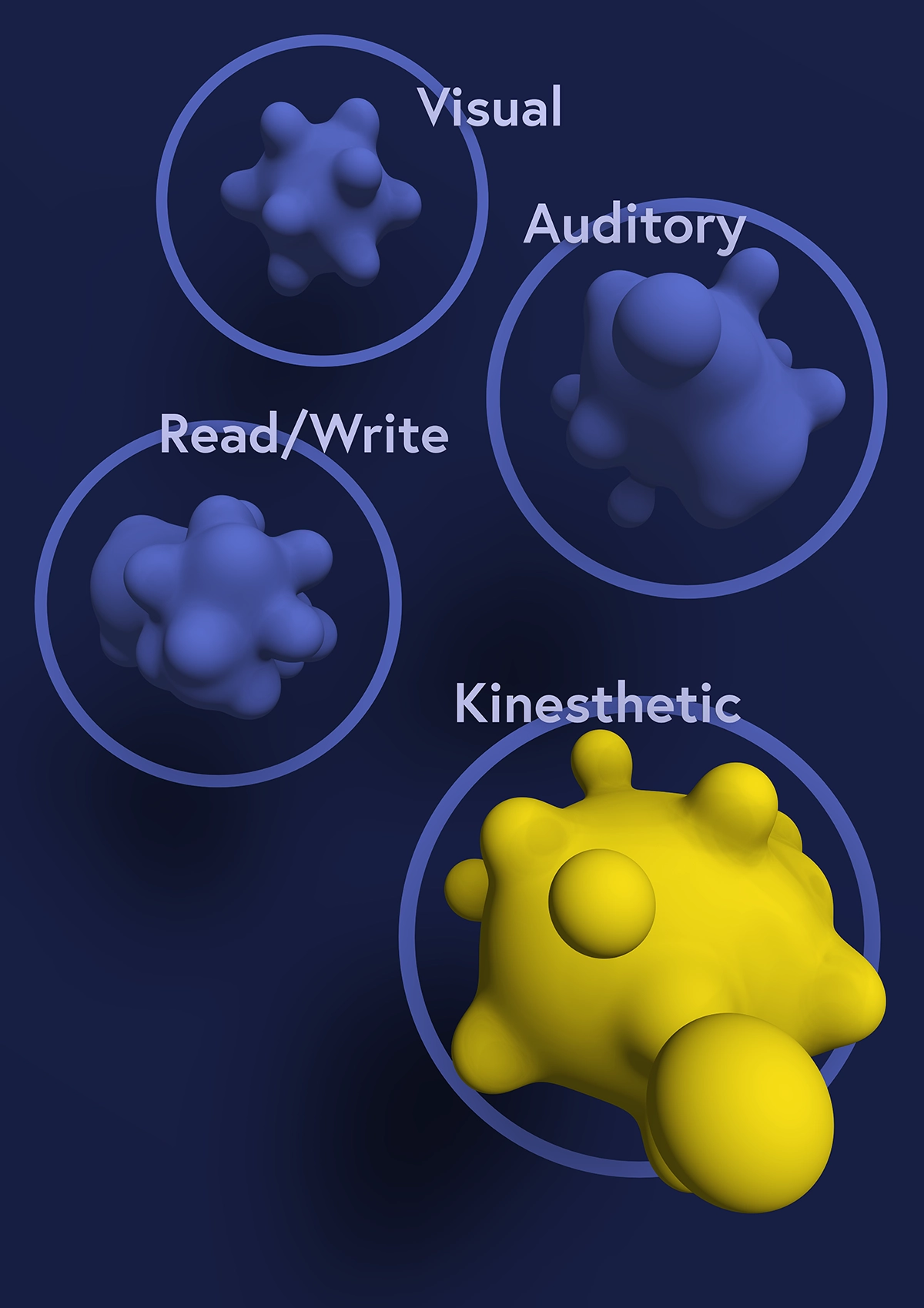 Visual

Auditory

Read/Write

Kinesthetic