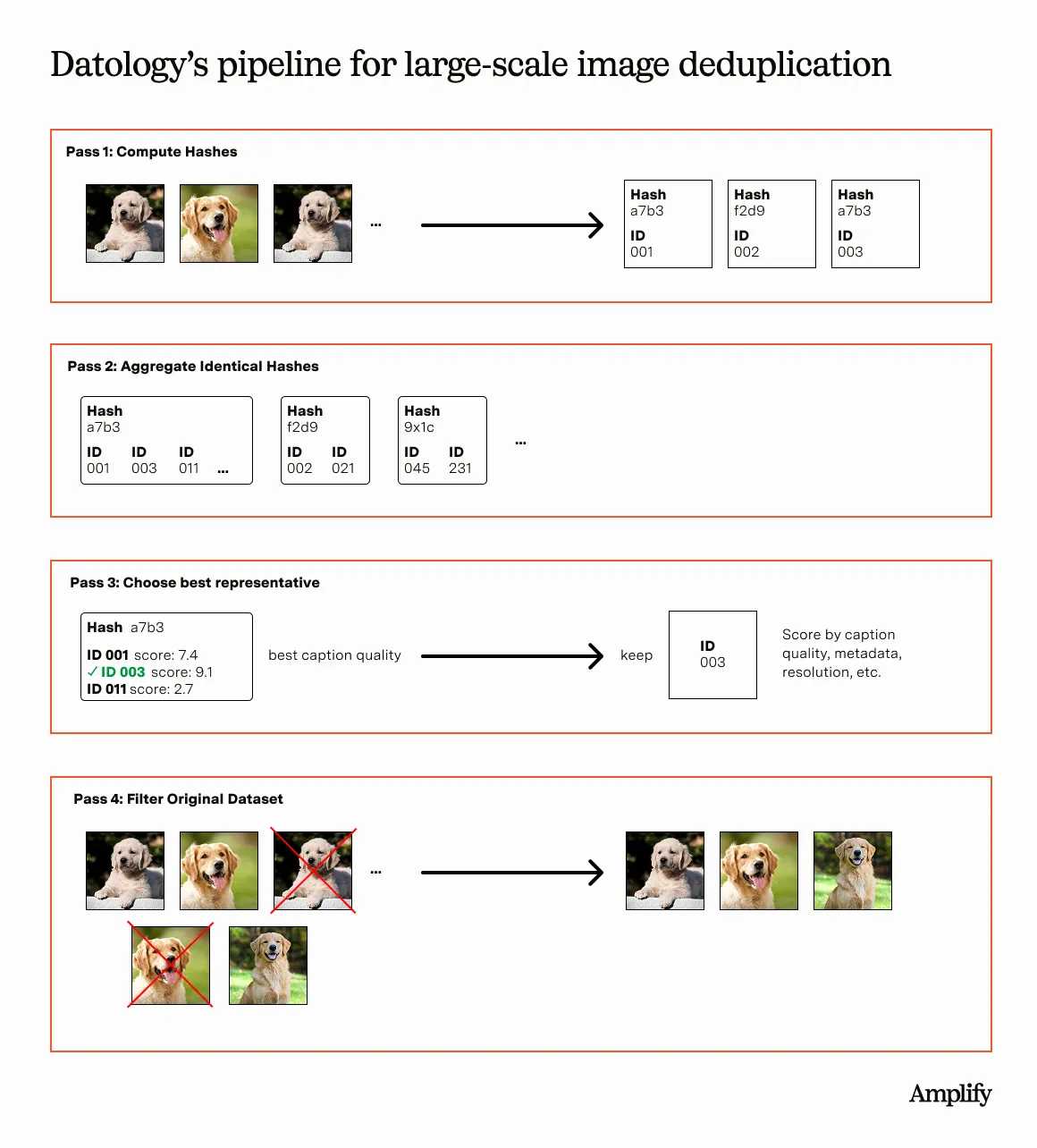 Datology's pipeline for large-scale image deduplication

Pass 1: Compute Hashes

...

Hash
a7b3
ID
001

Hash
f2d9
ID
002

Hash
a7b3
ID
003

Pass 2: Aggregate Identical Hashes

Hash
a7b3
ID 001
ID 003
ID 011
...

Hash
f2d9
ID 002
ID 021

Hash
9x1c
ID 045
ID 231

...

Pass 3: Choose best representative

Hash a7b3
ID 001 score: 7.4
✓ ID 003 score: 9.1
ID 011 score: 2.7

best caption quality

keep

ID
003

Score by caption quality, metadata, resolution, etc.

Pass 4: Filter Original Dataset

...

Amplify