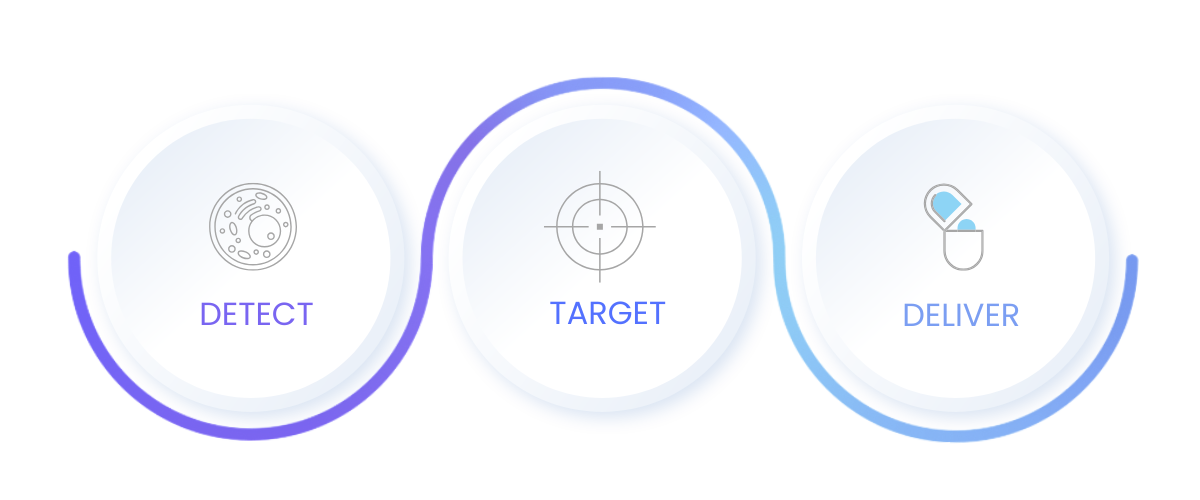 DETECT

TARGET

DELIVER