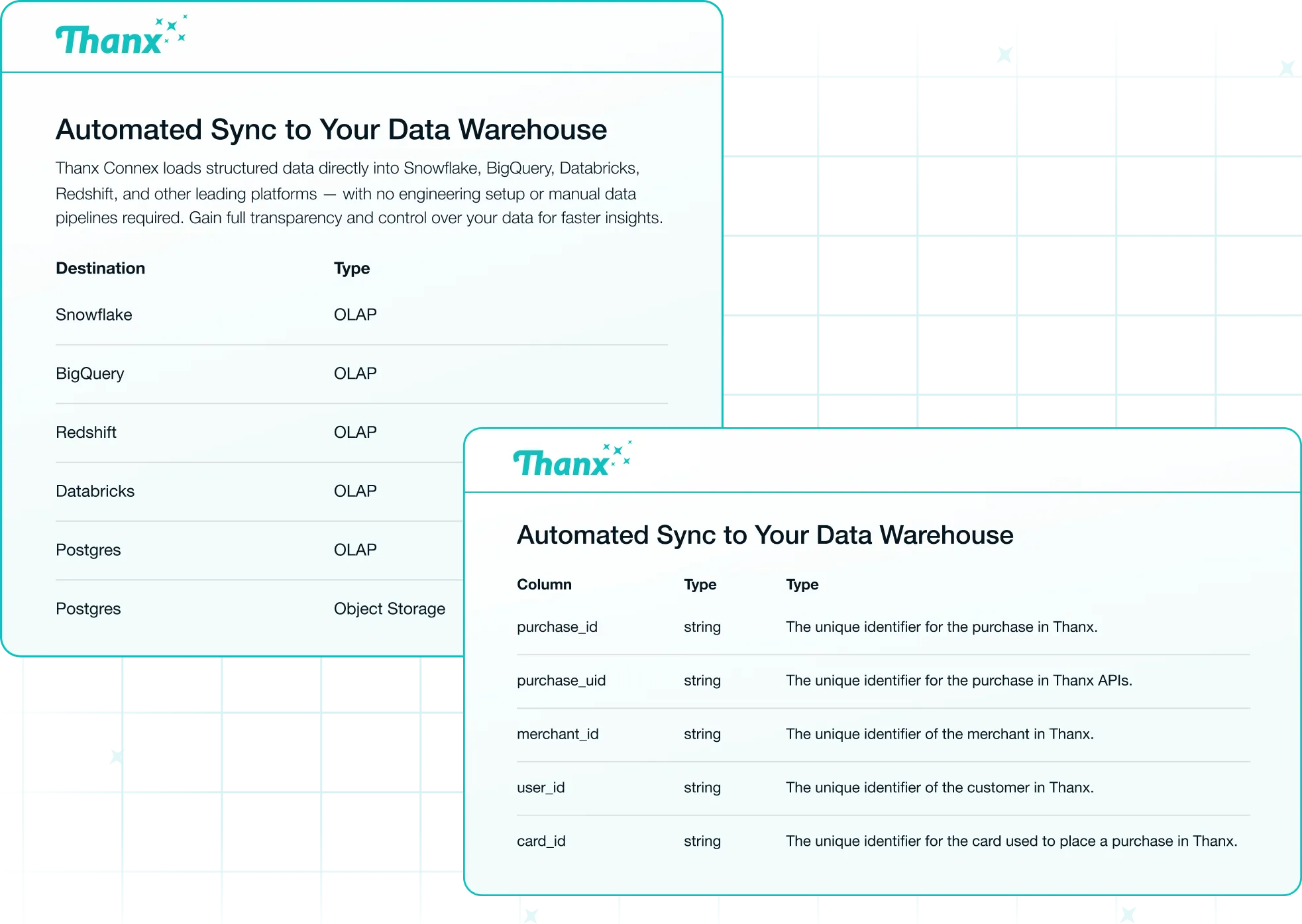 Thanx

Automated Sync to Your Data Warehouse

Thanx Connex loads structured data directly into Snowflake, BigQuery, Databricks, Redshift, and other leading platforms — with no engineering setup or manual data pipelines required. Gain full transparency and control over your data for faster insights.

| Destination | Type |
|---|---|
| Snowflake | OLAP |
| BigQuery | OLAP |
| Redshift | OLAP |
| Databricks | OLAP |
| Postgres | OLAP |
| Postgres | Object Storage |

Thanx

Automated Sync to Your Data Warehouse

| Column | Type | Type |
|---|---|---|
| purchase_id | string | The unique identifier for the purchase in Thanx. |
| purchase_uid | string | The unique identifier for the purchase in Thanx APIs. |
| merchant_id | string | The unique identifier of the merchant in Thanx. |
| user_id | string | The unique identifier of the customer in Thanx. |
| card_id | string | The unique identifier for the card used to place a purchase in Thanx. |