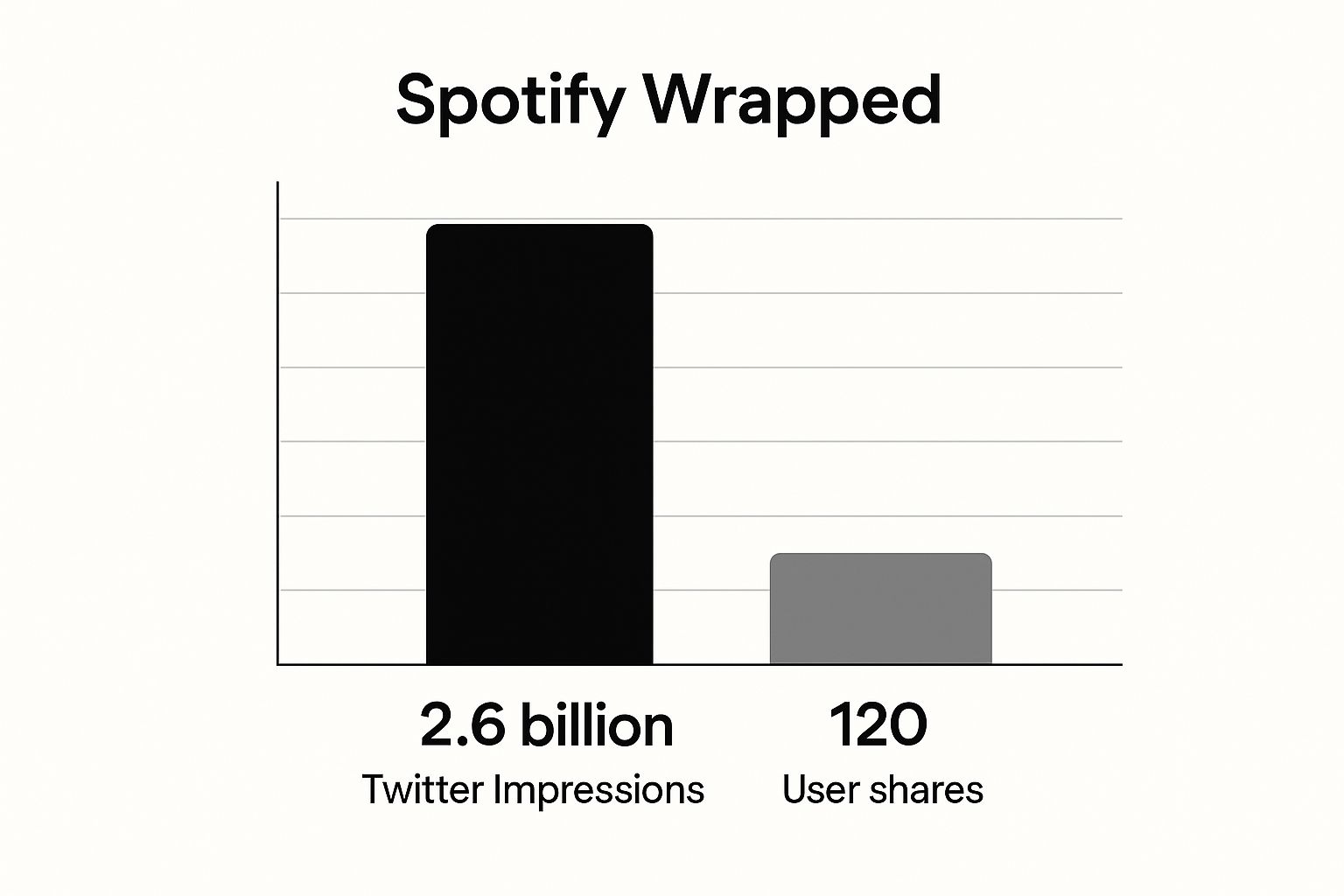 Spotify Wrapped

2.6 billion
Twitter Impressions

120
User shares